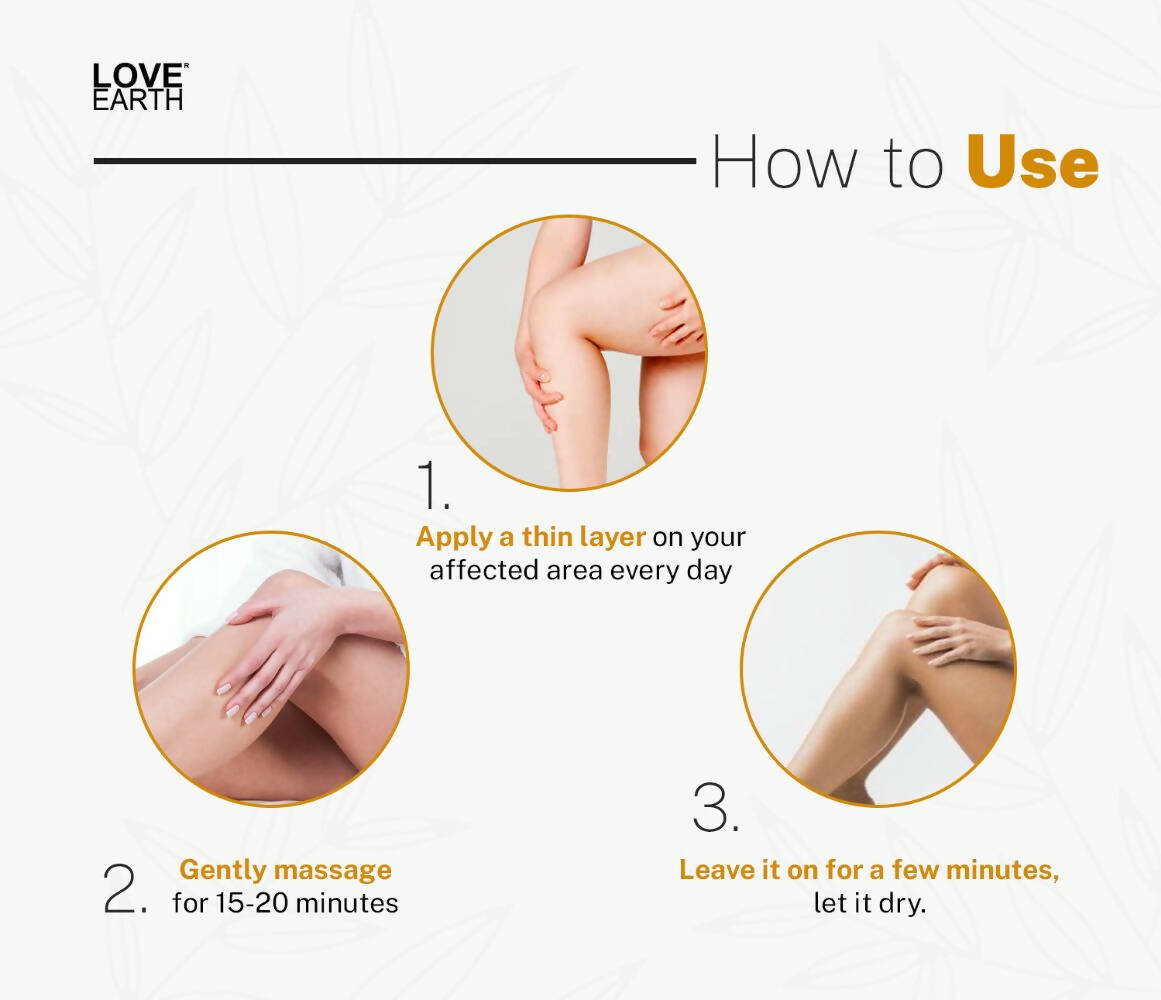 LOVE EARTH

How to Use

1.
Apply a thin layer on your affected area every day

2. Gently massage for 15-20 minutes

3.
Leave it on for a few minutes, let it dry.