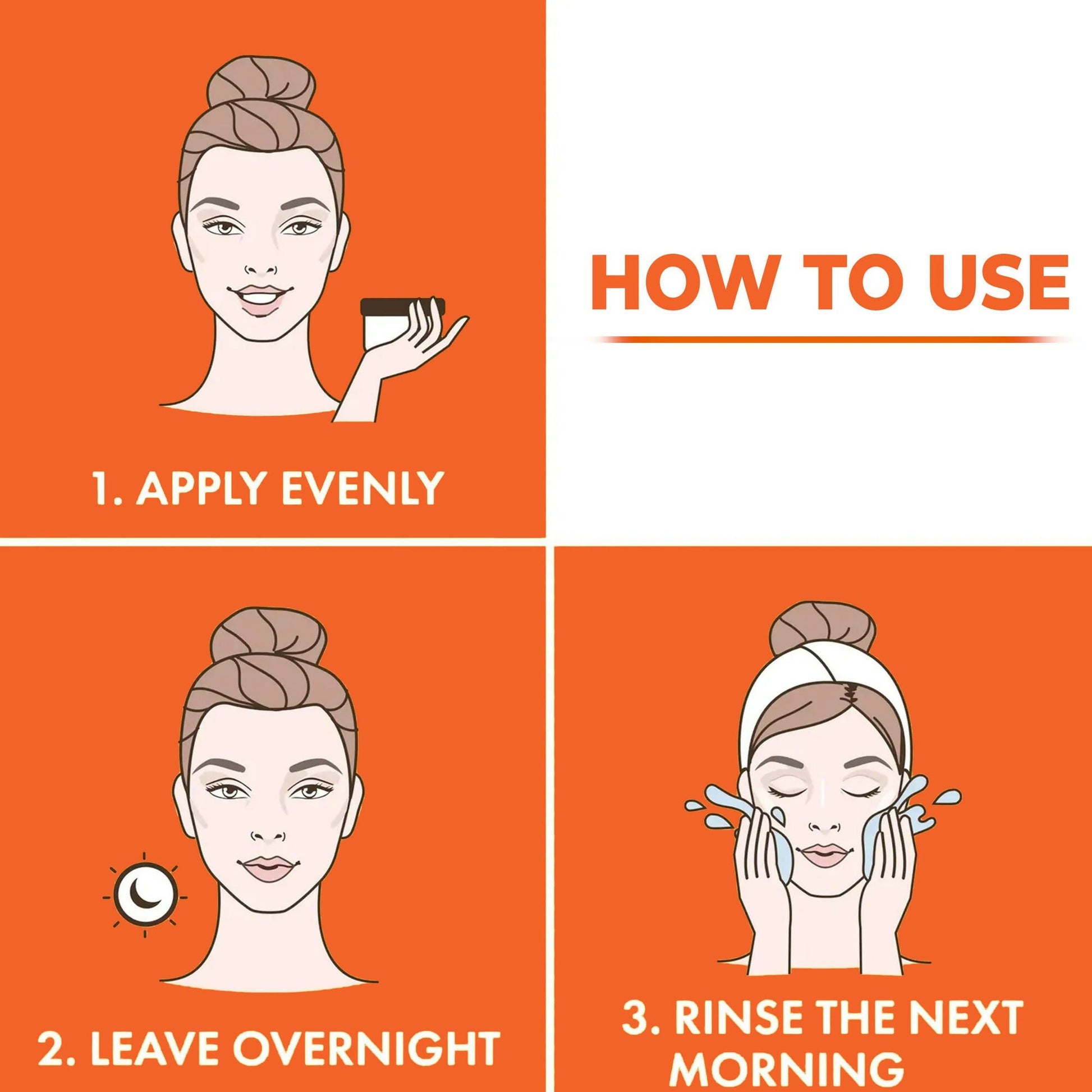 HOW TO USE

1. APPLY EVENLY

2. LEAVE OVERNIGHT

3. RINSE THE NEXT MORNING