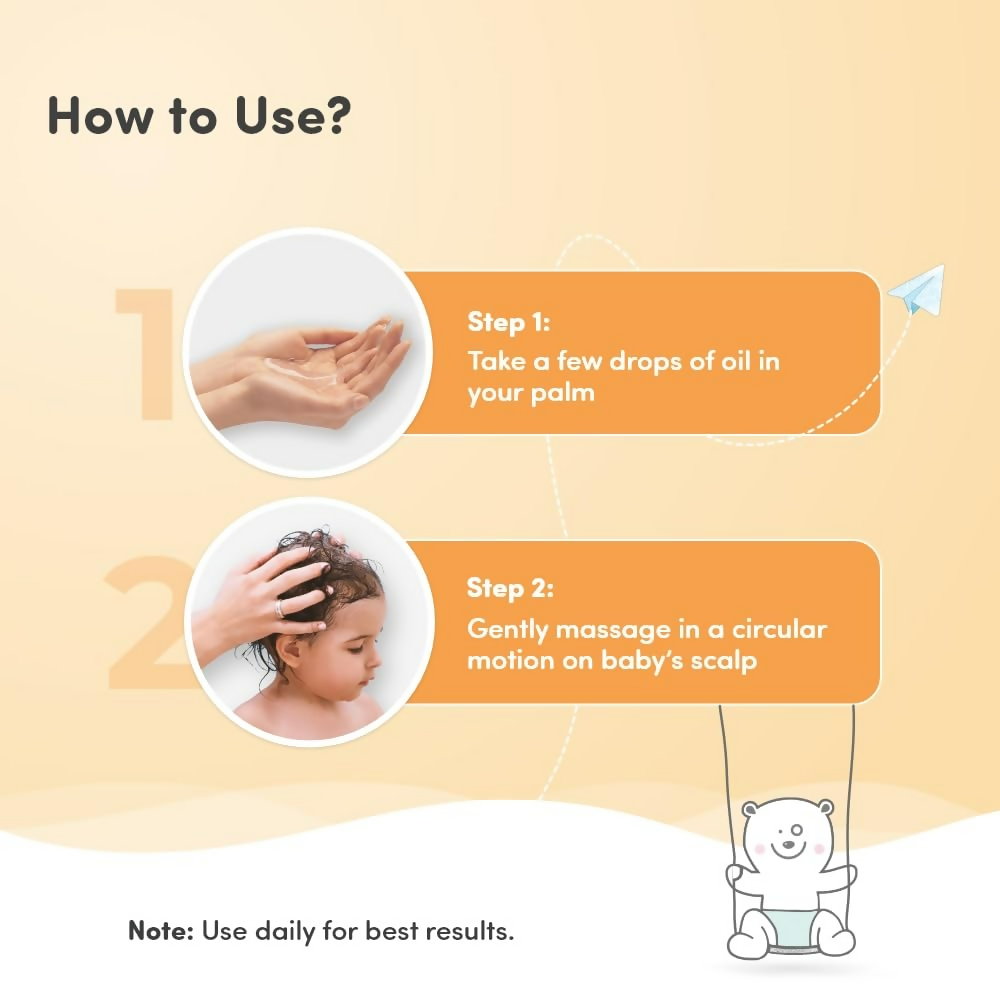 How to Use?

1

Step 1:
Take a few drops of oil in your palm

2

Step 2:
Gently massage in a circular motion on baby's scalp

Note: Use daily for best results.