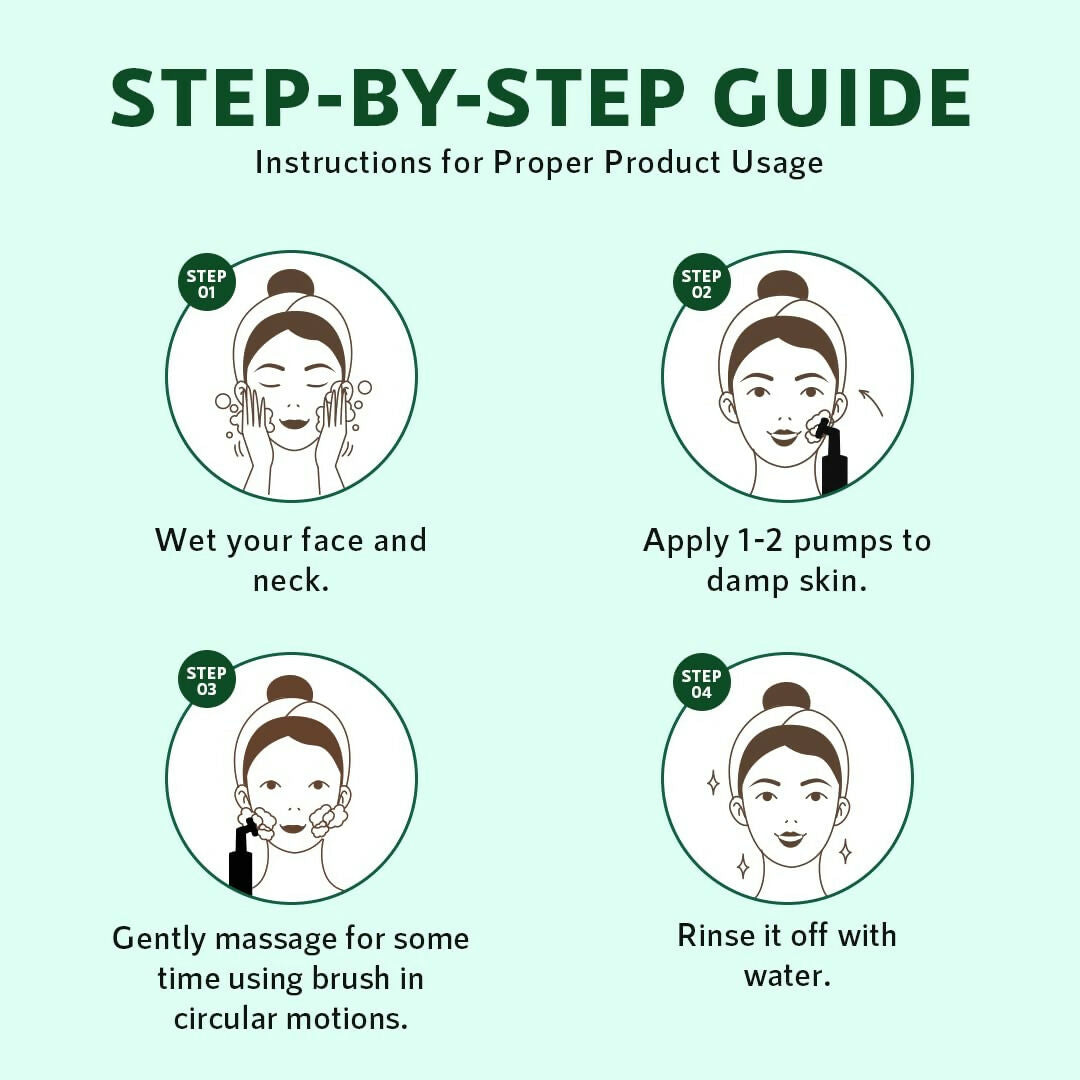 STEP-BY-STEP GUIDE
Instructions for Proper Product Usage

STEP 01

Wet your face and neck.

STEP 02

Apply 1-2 pumps to damp skin.

STEP 03

Gently massage for some time using brush in circular motions.

STEP 04

Rinse it off with water.