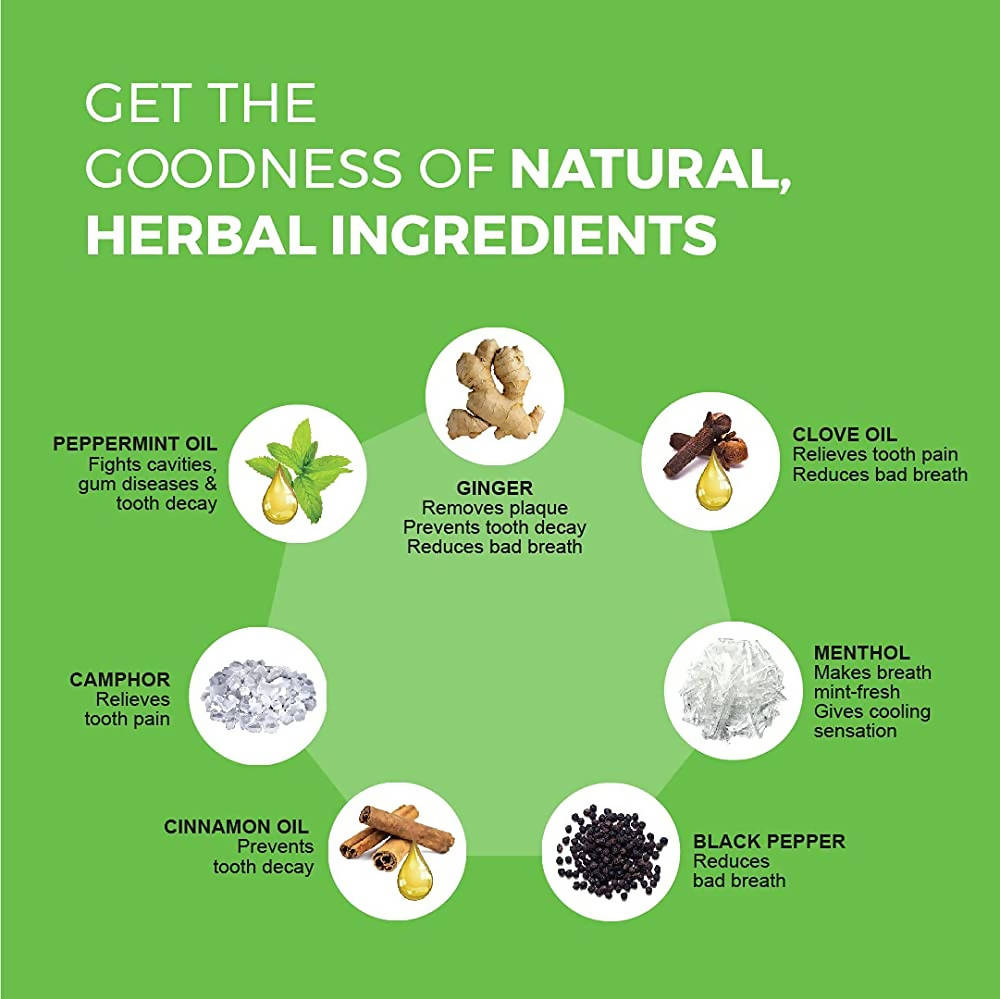 GET THE GOODNESS OF NATURAL, HERBAL INGREDIENTS

PEPPERMINT OIL
Fights cavities, gum diseases & tooth decay

GINGER
Removes plaque
Prevents tooth decay
Reduces bad breath

CLOVE OIL
Relieves tooth pain
Reduces bad breath

CAMPHOR
Relieves tooth pain

MENTHOL
Makes breath mint-fresh
Gives cooling sensation

CINNAMON OIL
Prevents tooth decay

BLACK PEPPER
Reduces bad breath