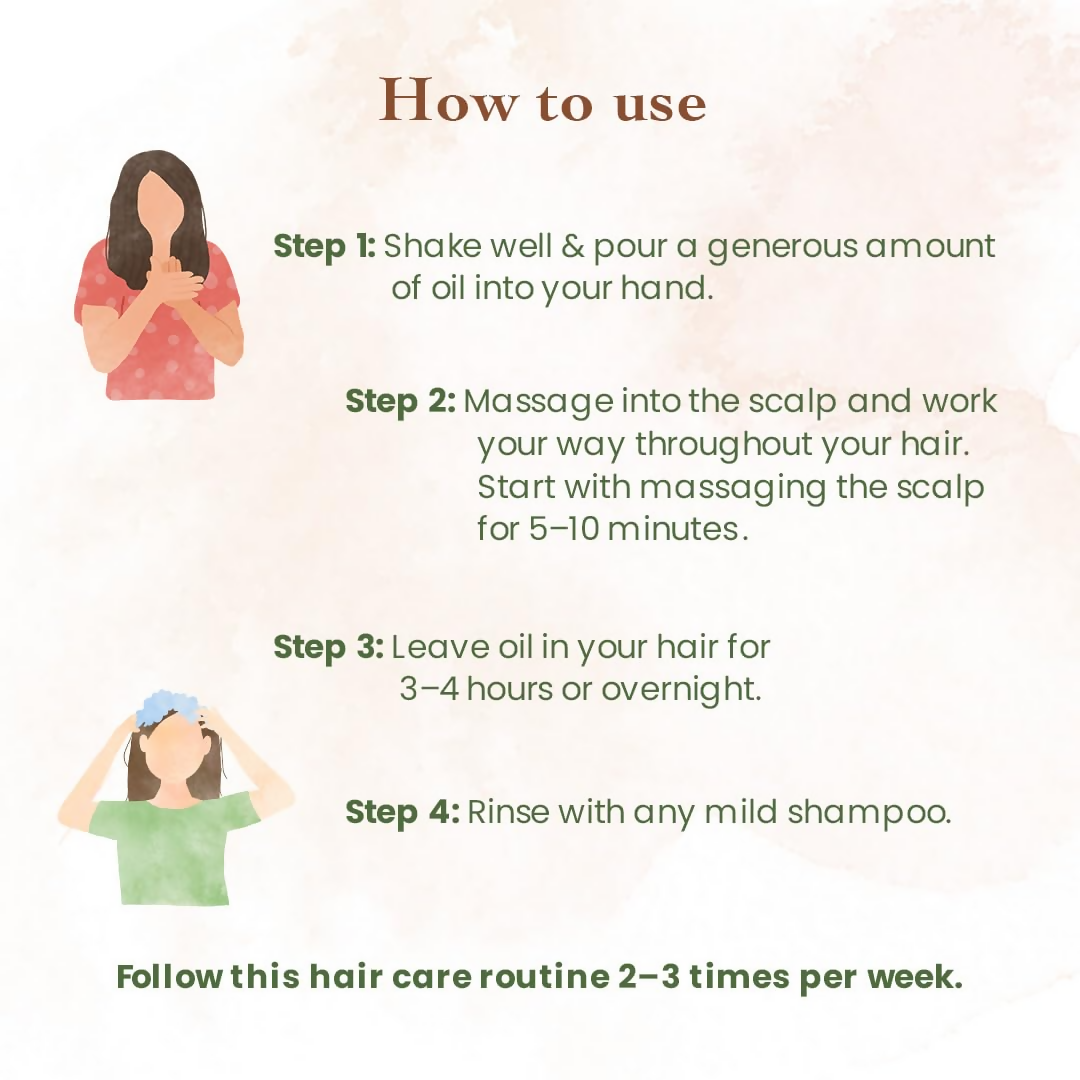 How to use

Step 1: Shake well & pour a generous amount of oil into your hand.

Step 2: Massage into the scalp and work your way throughout your hair. Start with massaging the scalp for 5–10 minutes.

Step 3: Leave oil in your hair for 3–4 hours or overnight.

Step 4: Rinse with any mild shampoo.

Follow this hair care routine 2–3 times per week.