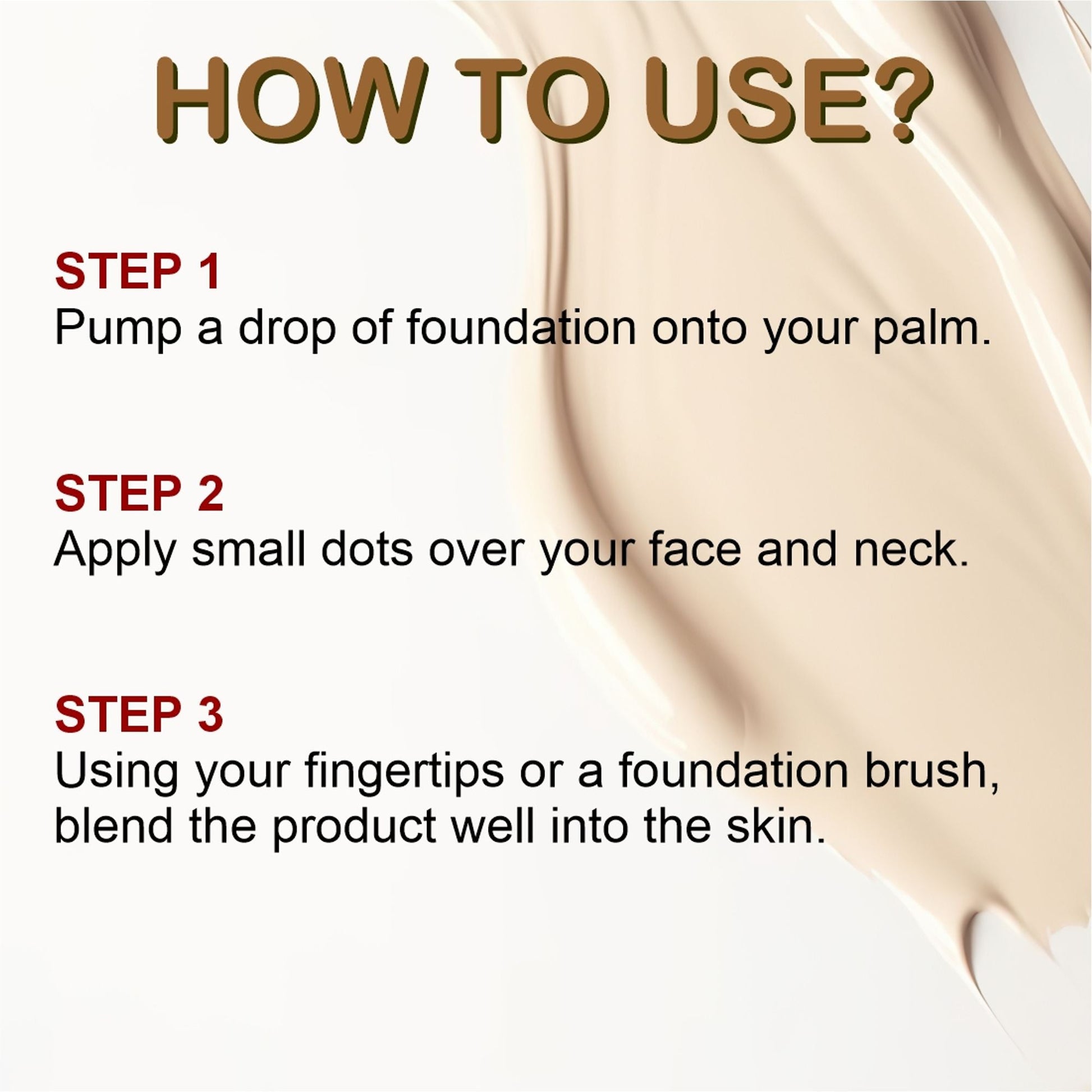 HOW TO USE?

STEP 1
Pump a drop of foundation onto your palm.

STEP 2
Apply small dots over your face and neck.

STEP 3
Using your fingertips or a foundation brush, blend the product well into the skin.