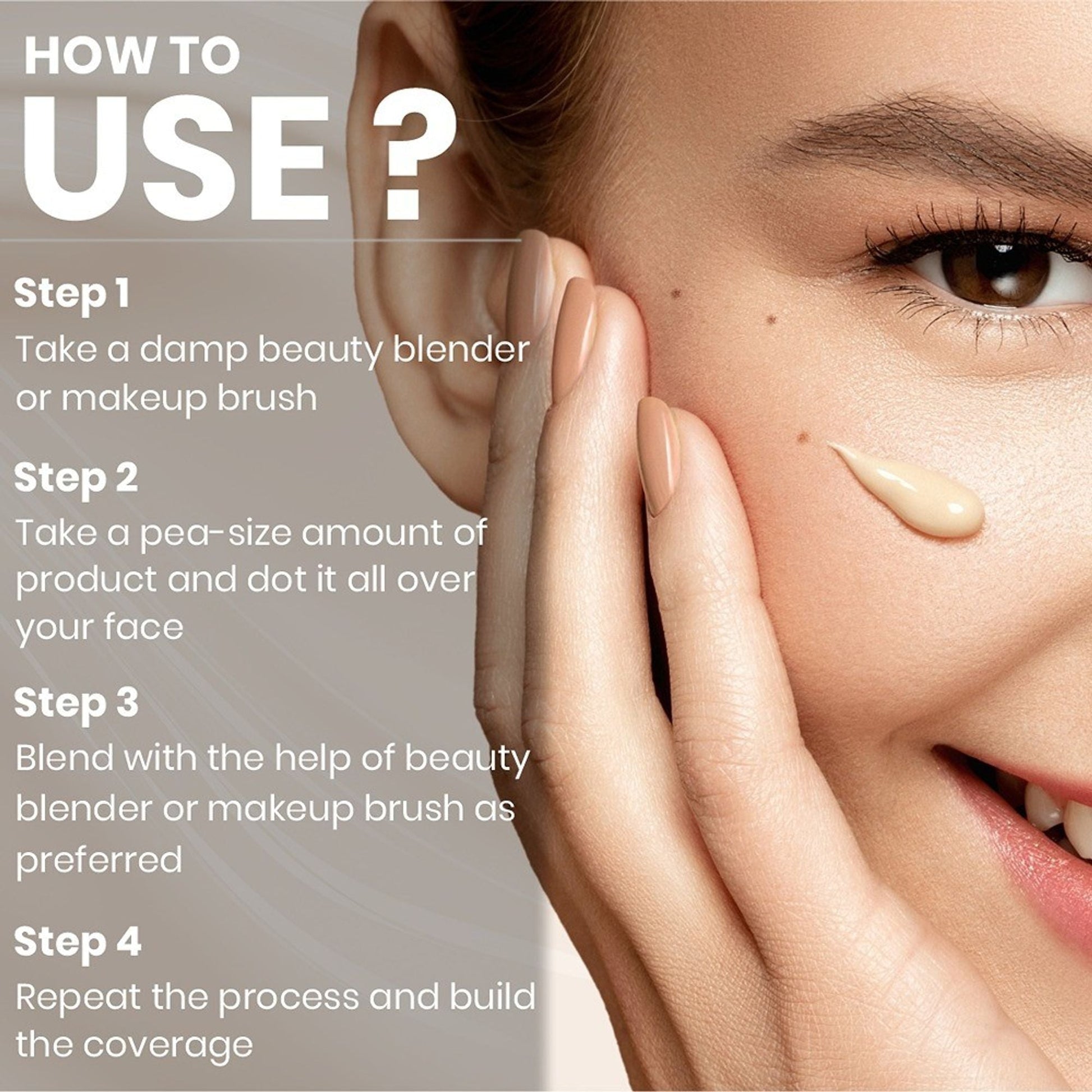 HOW TO
USE ?

Step 1
Take a damp beauty blender or makeup brush

Step 2
Take a pea-size amount of product and dot it all over your face

Step 3
Blend with the help of beauty blender or makeup brush as preferred

Step 4
Repeat the process and build the coverage