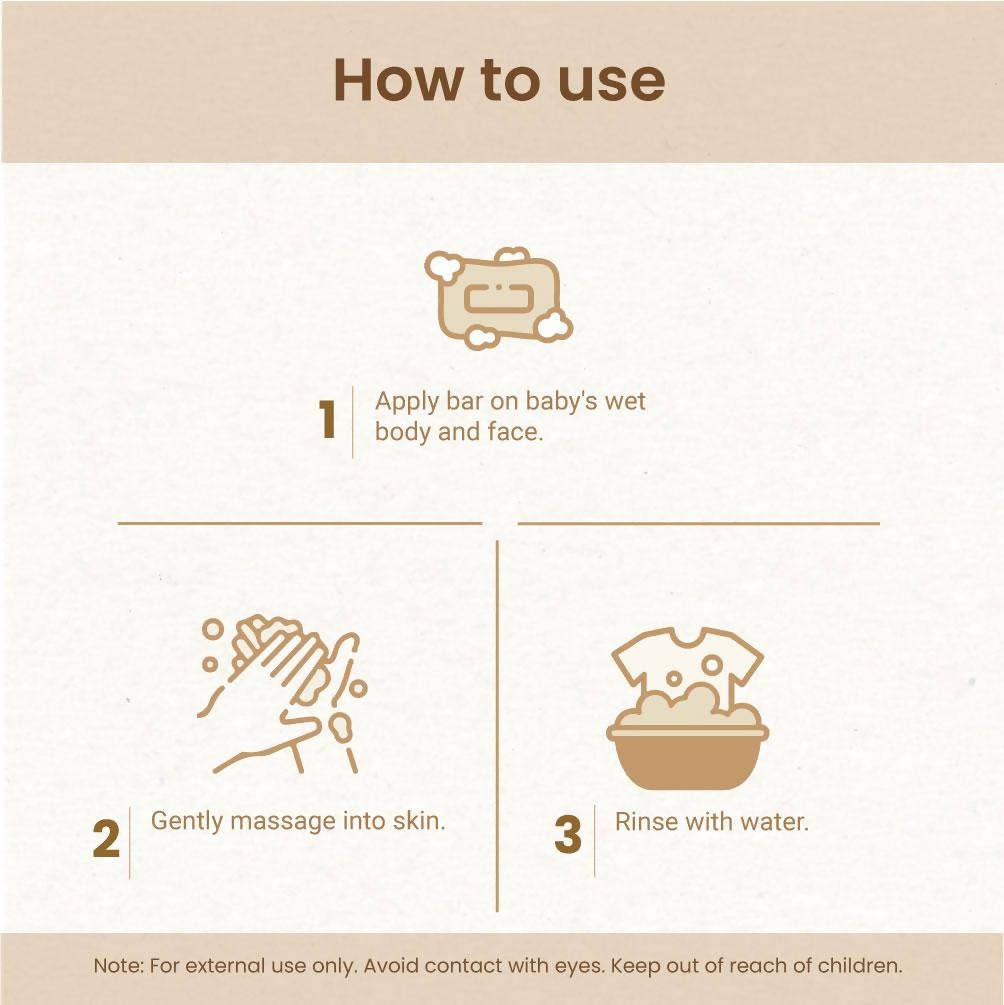 How to use

1 Apply bar on baby's wet body and face.

2 Gently massage into skin.

3 Rinse with water.

Note: For external use only. Avoid contact with eyes. Keep out of reach of children.