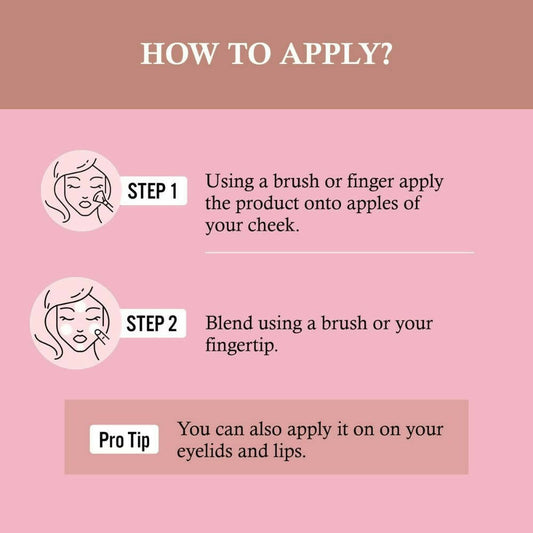 HOW TO APPLY?

STEP 1

Using a brush or finger apply the product onto apples of your cheek.

STEP 2

Blend using a brush or your fingertip.

Pro Tip

You can also apply it on on your eyelids and lips.