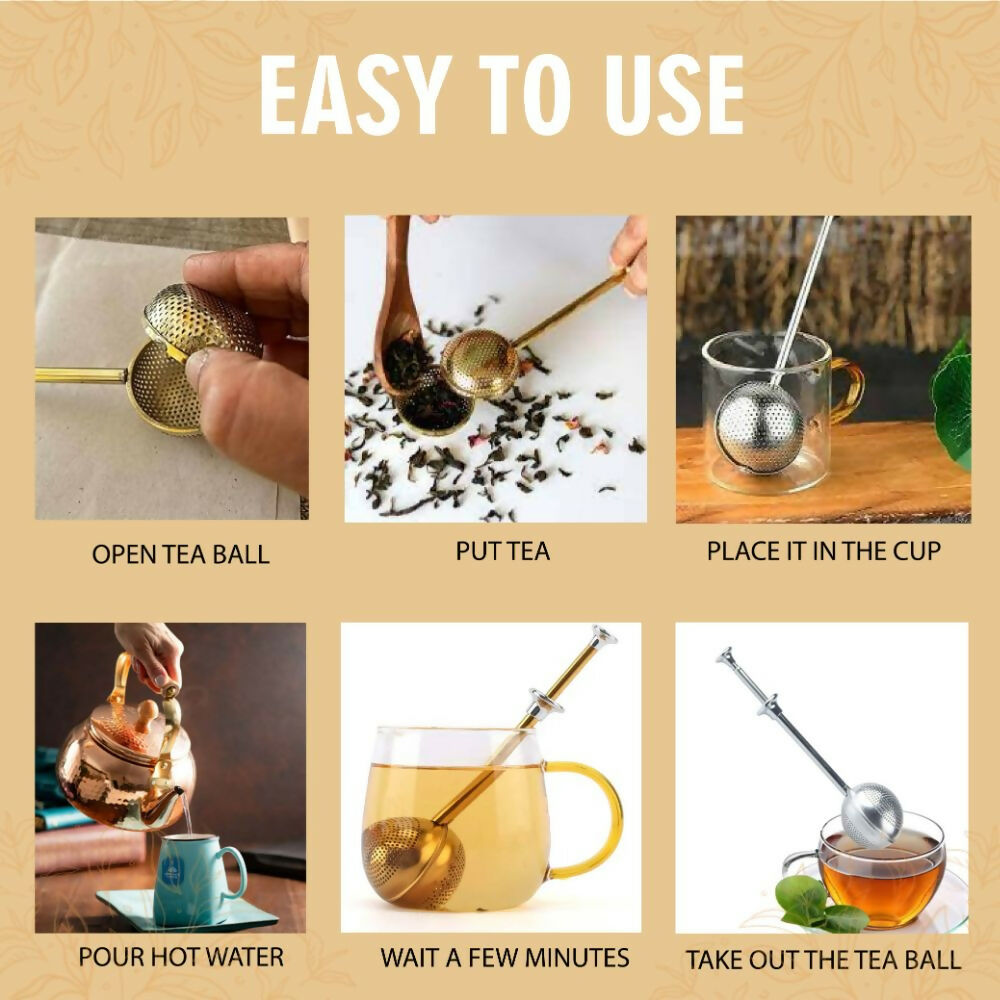 EASY TO USE

OPEN TEA BALL

PUT TEA

PLACE IT IN THE CUP

POUR HOT WATER

WAIT A FEW MINUTES

TAKE OUT THE TEA BALL