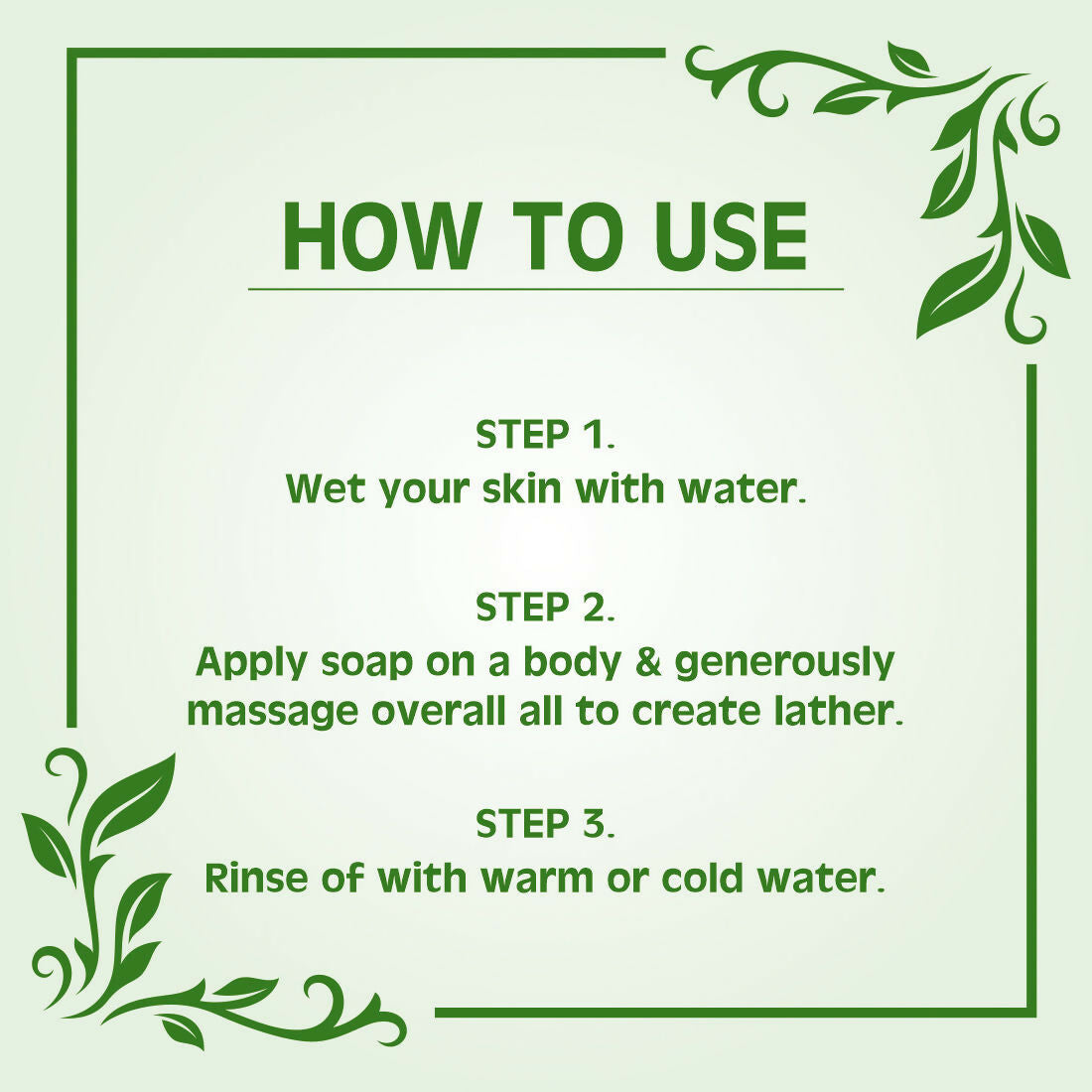 HOW TO USE

STEP 1.
Wet your skin with water.

STEP 2.
Apply soap on a body & generously massage overall all to create lather.

STEP 3.
Rinse of with warm or cold water.