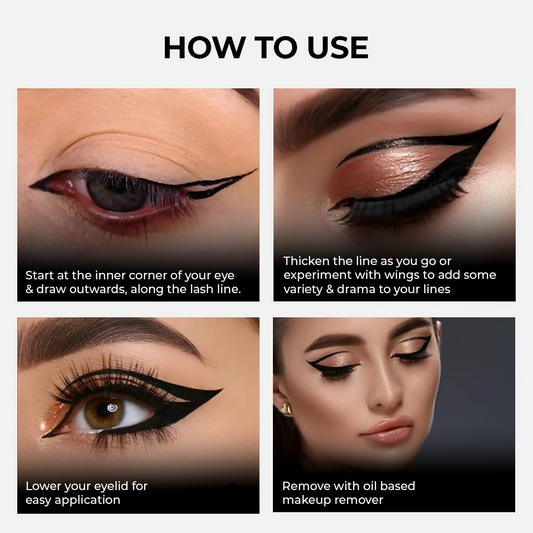 HOW TO USE

Start at the inner corner of your eye & draw outwards, along the lash line.

Thicken the line as you go or experiment with wings to add some variety & drama to your lines

Lower your eyelid for easy application

Remove with oil based makeup remover