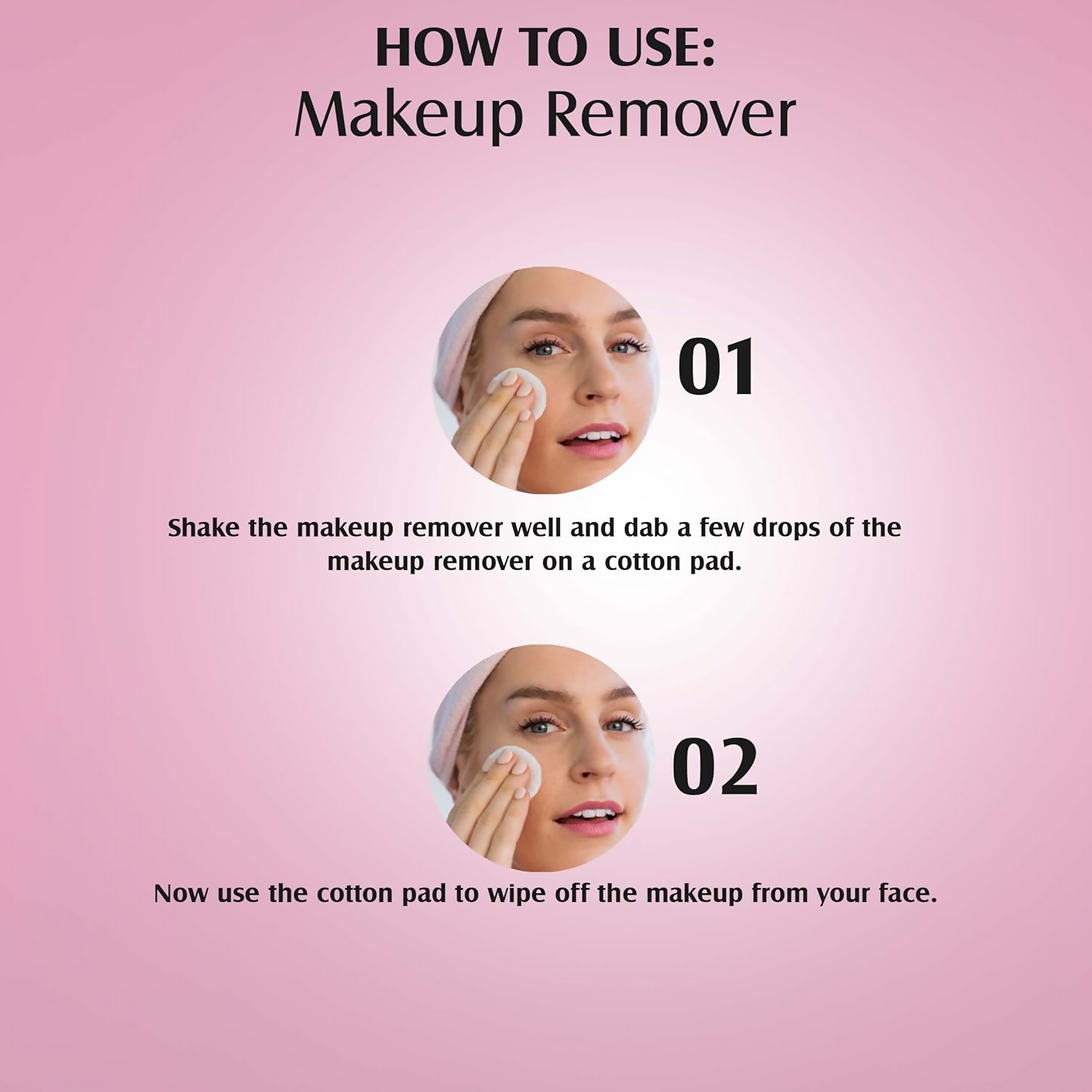 HOW TO USE:
Makeup Remover

01

Shake the makeup remover well and dab a few drops of the makeup remover on a cotton pad.

02

Now use the cotton pad to wipe off the makeup from your face.