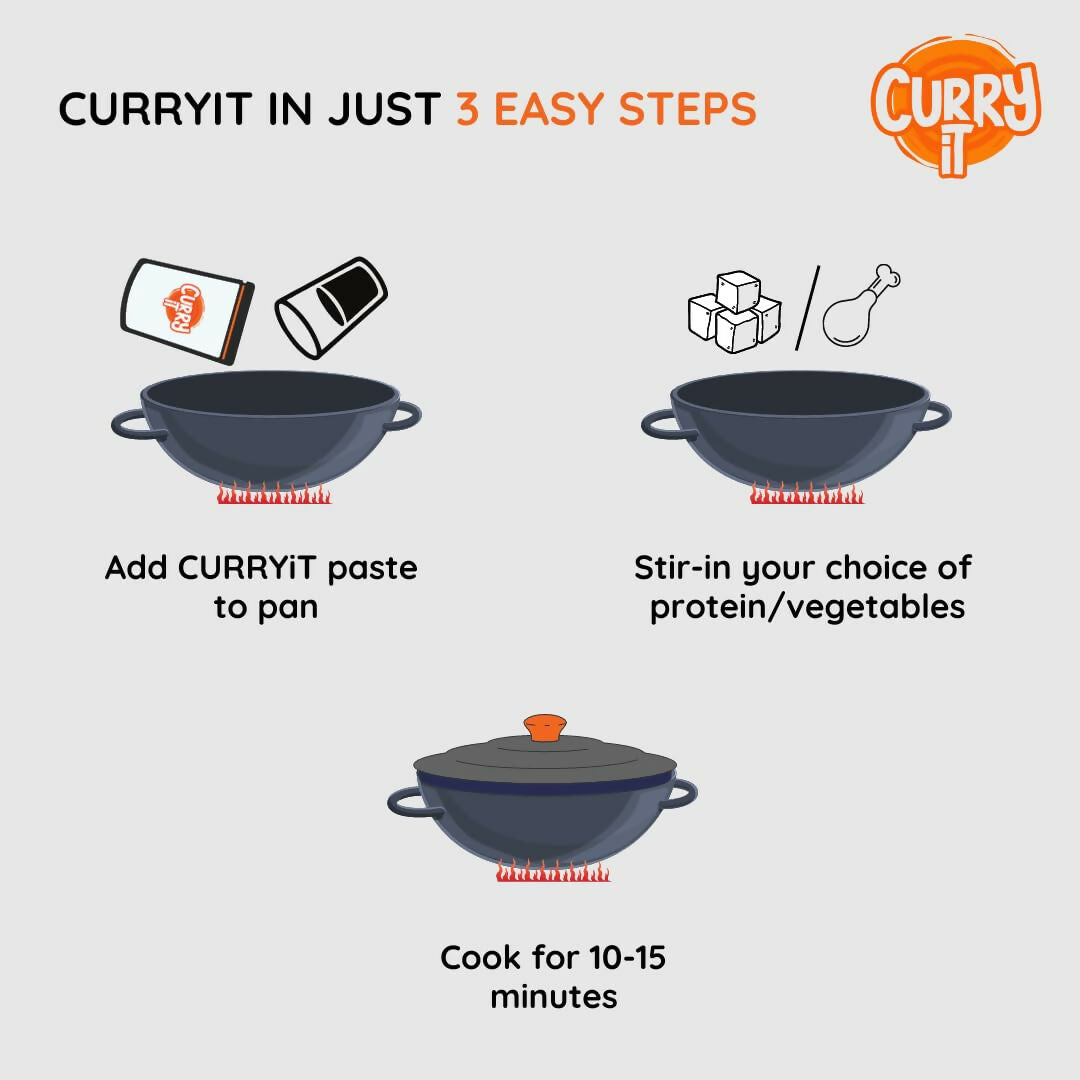 CURRYIT IN JUST 3 EASY STEPS

CURRY iT

CURRY iT

Add CURRYiT paste to pan

Stir-in your choice of protein/vegetables

Cook for 10-15 minutes