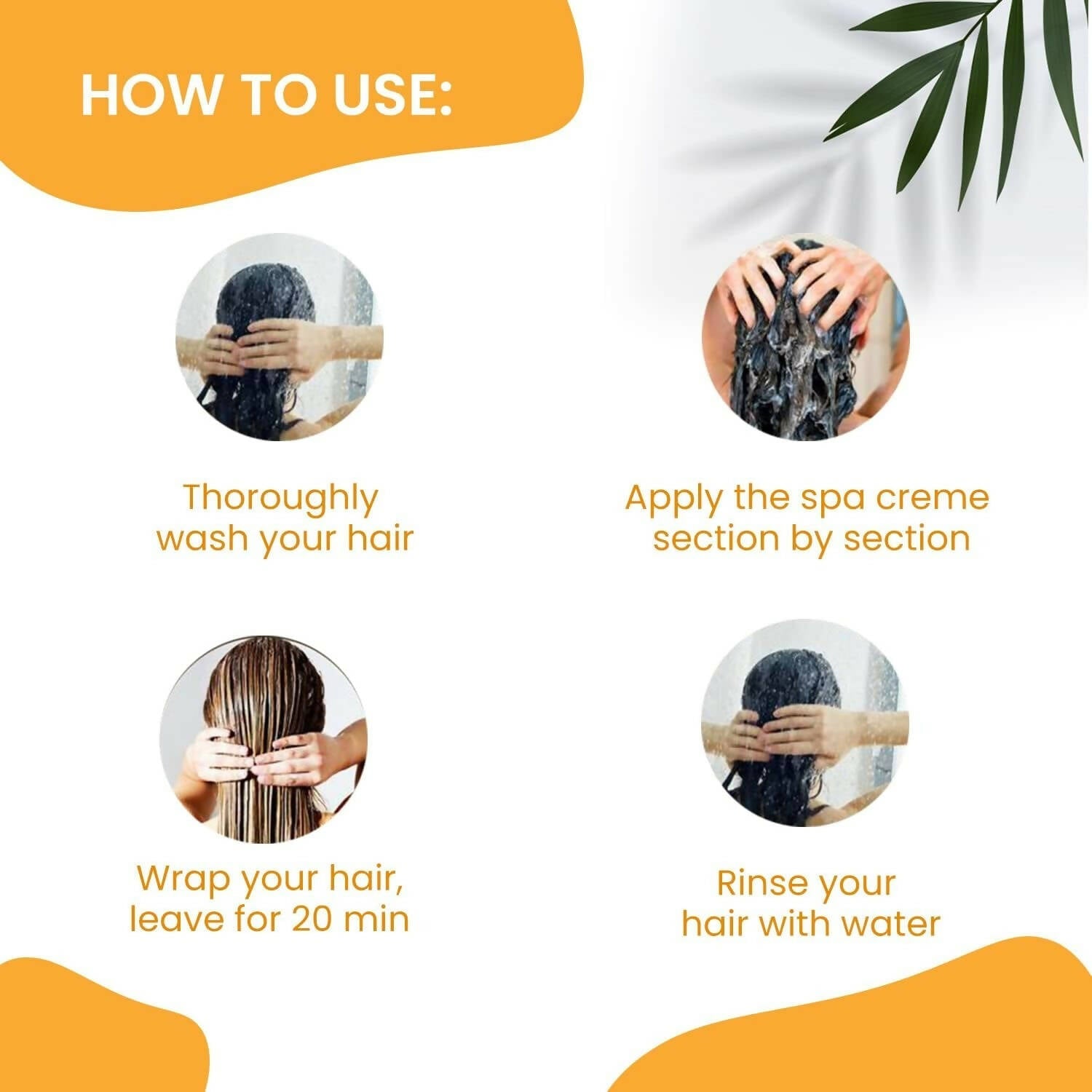 HOW TO USE:

Thoroughly wash your hair

Apply the spa creme section by section

Wrap your hair, leave for 20 min

Rinse your hair with water