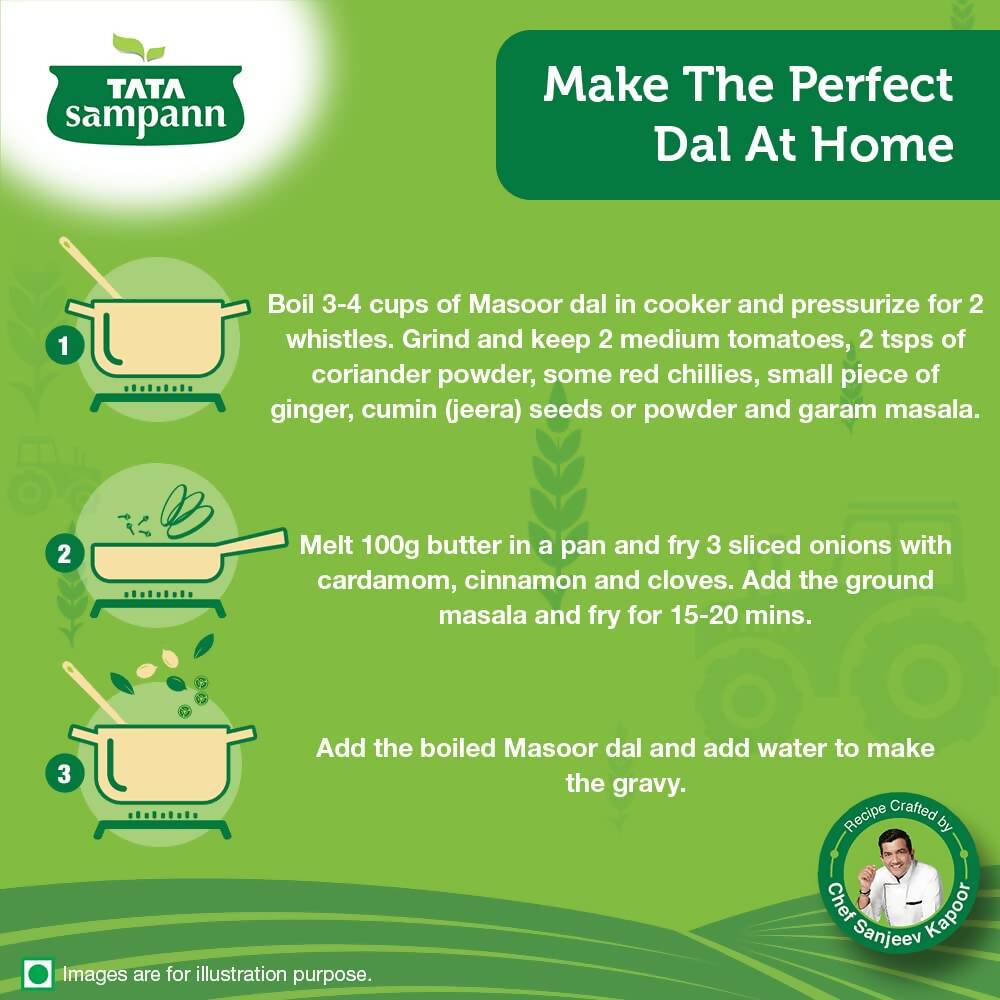 TATA sampann

Make The Perfect Dal At Home

1

Boil 3-4 cups of Masoor dal in cooker and pressurize for 2 whistles. Grind and keep 2 medium tomatoes, 2 tsps of coriander powder, some red chillies, small piece of ginger, cumin (jeera) seeds or powder and garam masala.

2

Melt 100g butter in a pan and fry 3 sliced onions with cardamom, cinnamon and cloves. Add the ground masala and fry for 15-20 mins.

3

Add the boiled Masoor dal and add water to make the gravy.

Recipe Crafted by Chef Sanjeev Kapoor

Images are for illustration purpose.