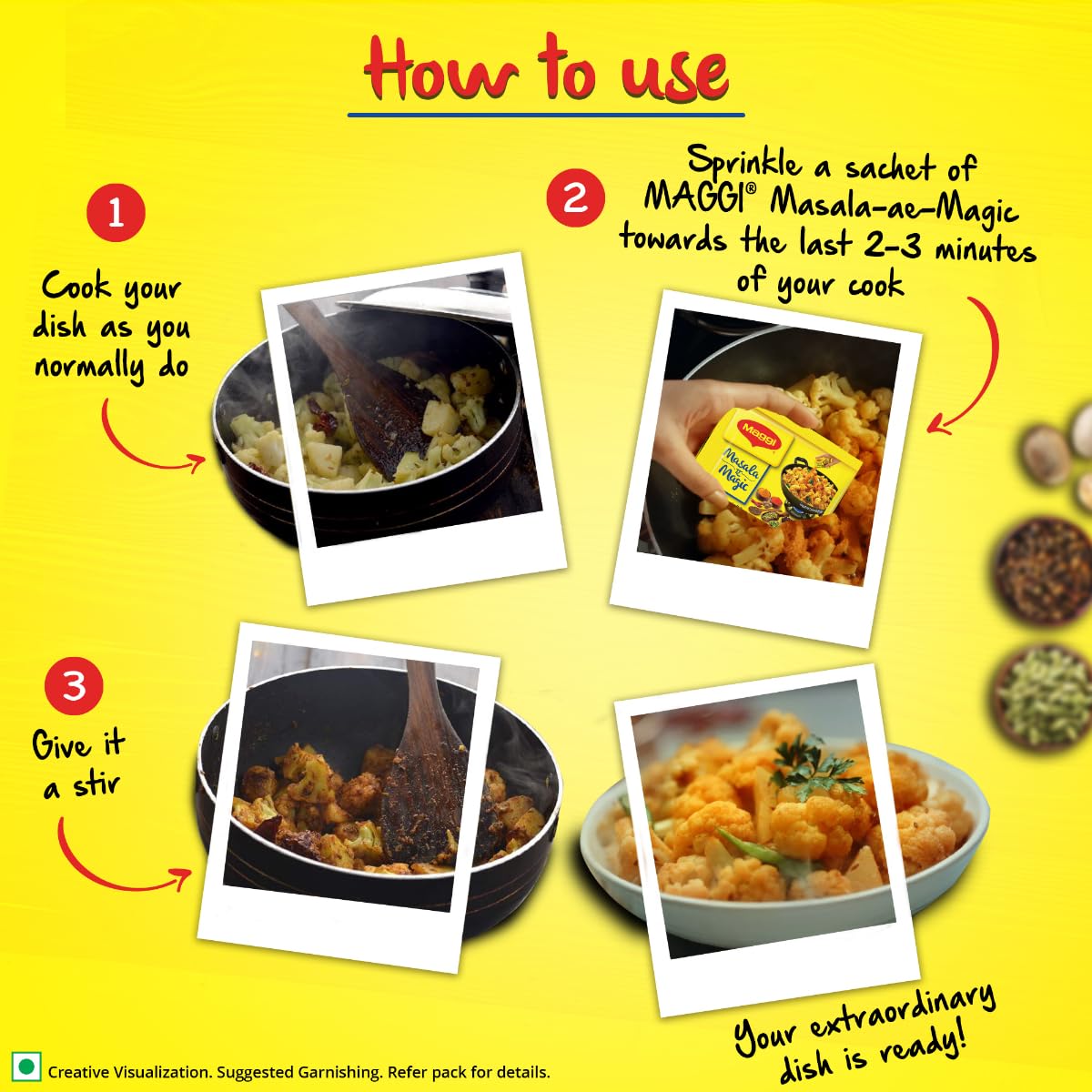 How to use

1

Cook your dish as you normally do

2

Sprinkle a sachet of MAGGI® Masala-ae-Magic towards the last 2-3 minutes of your cook

MAGGI

Masala ae Magic

3

Give it a stir

Your extraordinary dish is ready!

Creative Visualization. Suggested Garnishing. Refer pack for details.