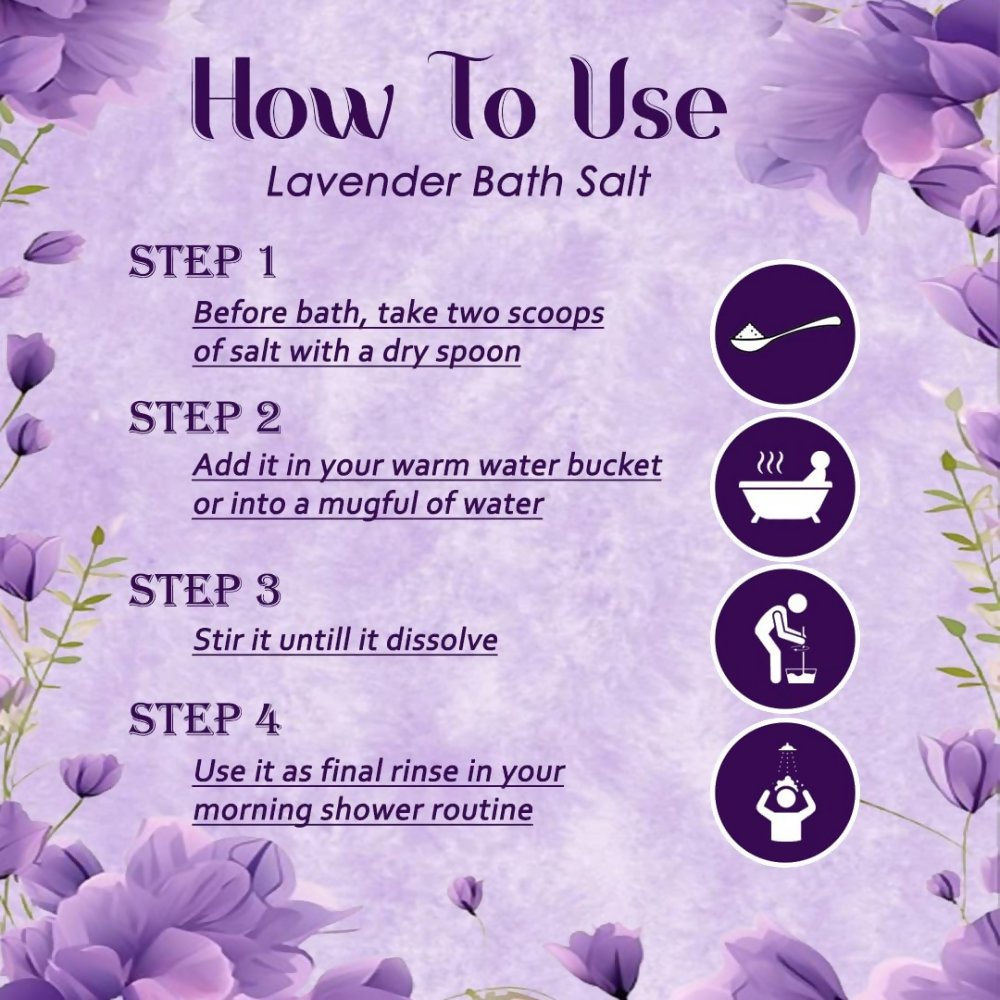 How To Use
Lavender Bath Salt

STEP 1
Before bath, take two scoops of salt with a dry spoon

STEP 2
Add it in your warm water bucket or into a mugful of water

STEP 3
Stir it untill it dissolve

STEP 4
Use it as final rinse in your morning shower routine