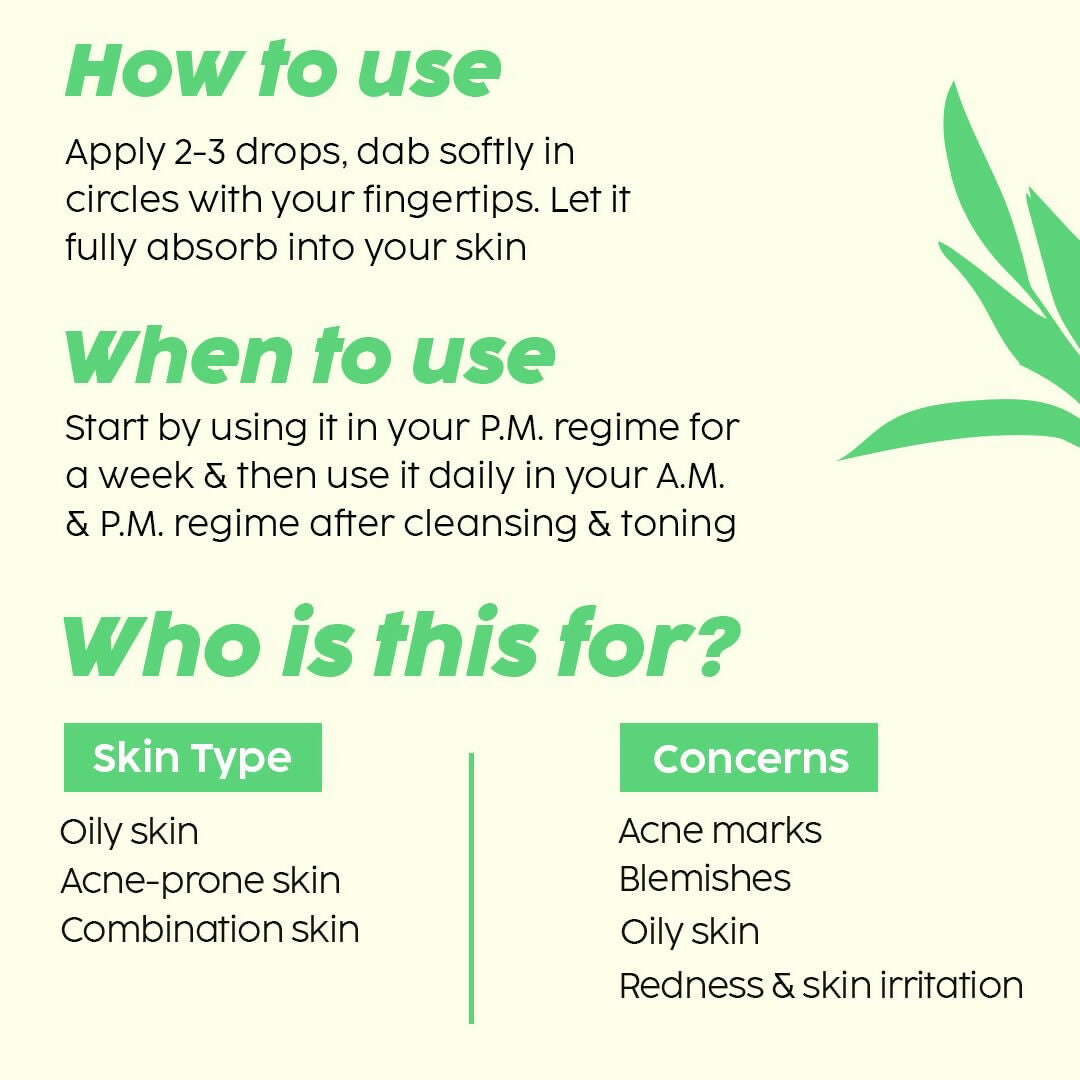 How to use

Apply 2-3 drops, dab softly in circles with your fingertips. Let it fully absorb into your skin

When to use

Start by using it in your P.M. regime for a week & then use it daily in your A.M. & P.M. regime after cleansing & toning

Who is this for?

Skin Type

Oily skin
Acne-prone skin
Combination skin

Concerns

Acne marks
Blemishes
Oily skin
Redness & skin irritation