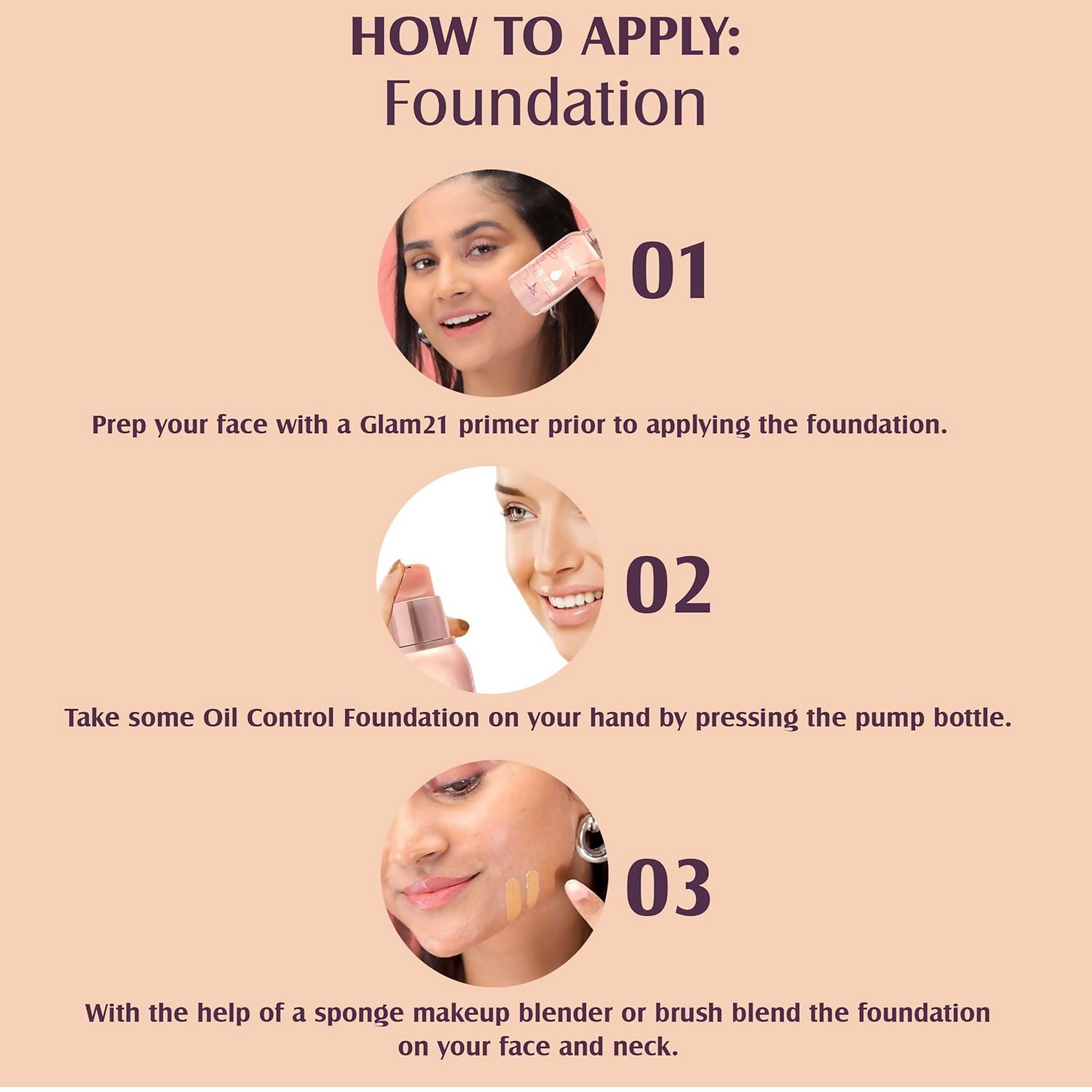 HOW TO APPLY:
Foundation

01

Prep your face with a Glam21 primer prior to applying the foundation.

02

Take some Oil Control Foundation on your hand by pressing the pump bottle.

03

With the help of a sponge makeup blender or brush blend the foundation on your face and neck.