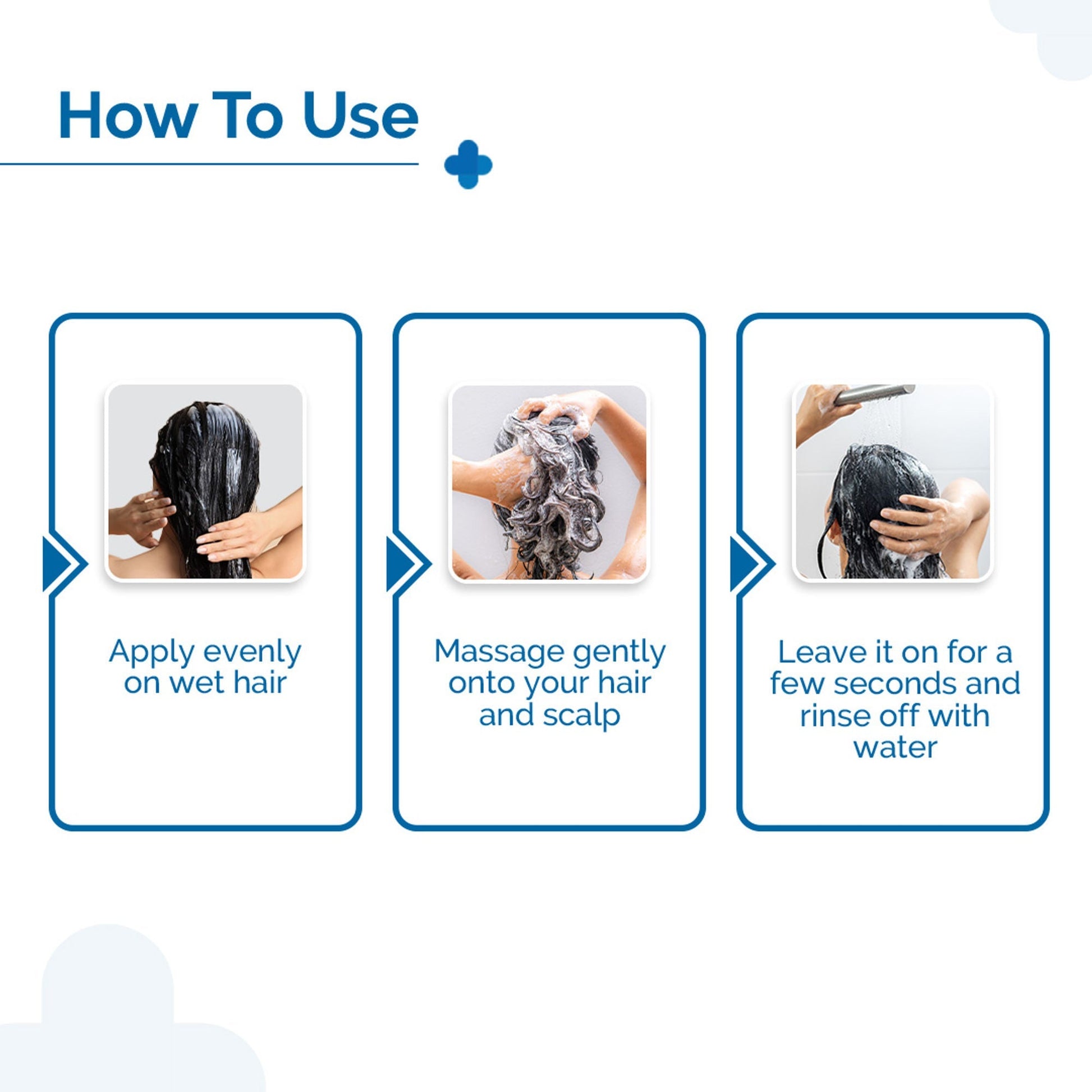 How To Use

Apply evenly on wet hair

Massage gently onto your hair and scalp

Leave it on for a few seconds and rinse off with water