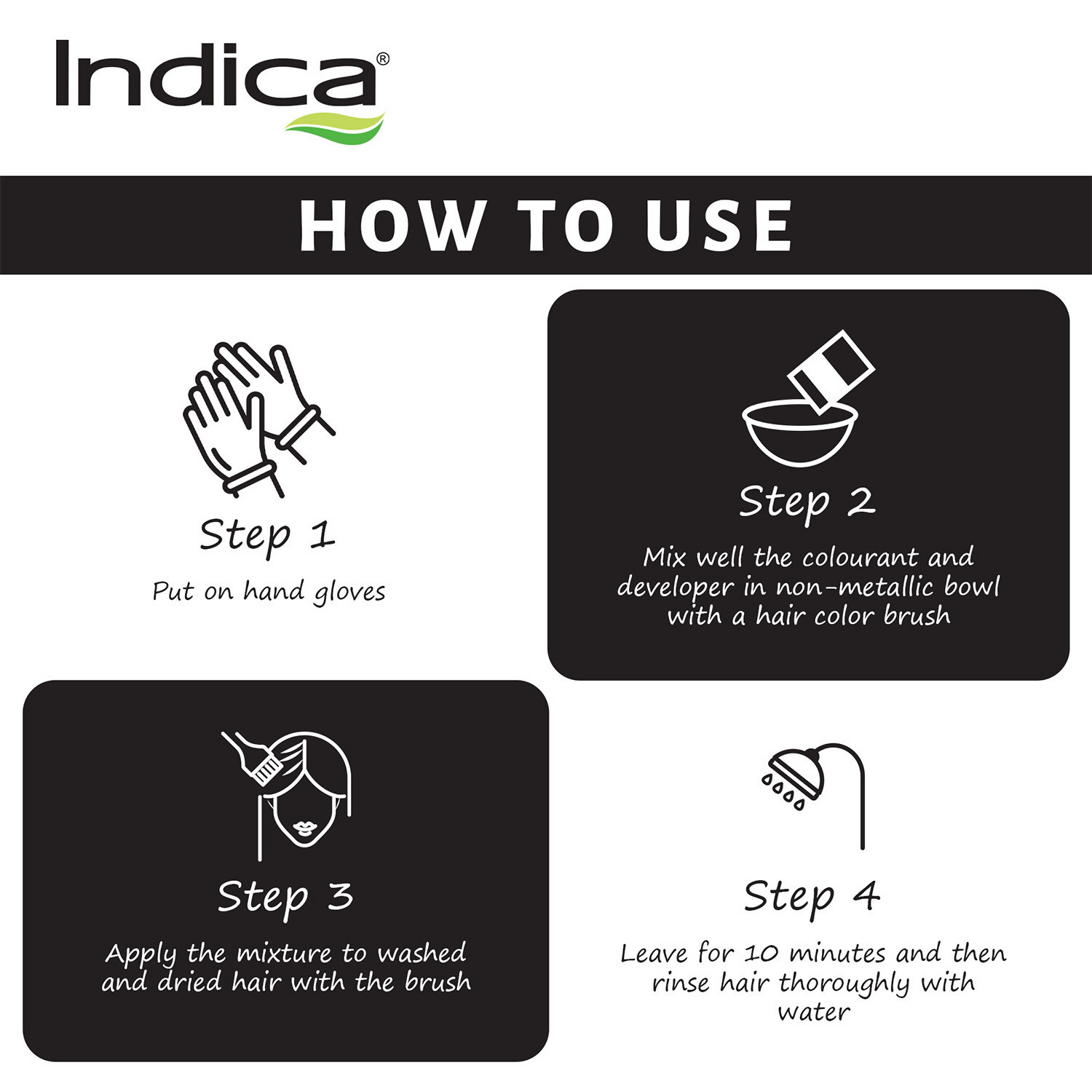 Indica®

HOW TO USE

Step 1
Put on hand gloves

Step 2
Mix well the colourant and developer in non-metallic bowl with a hair color brush

Step 3
Apply the mixture to washed and dried hair with the brush

Step 4
Leave for 10 minutes and then rinse hair thoroughly with water