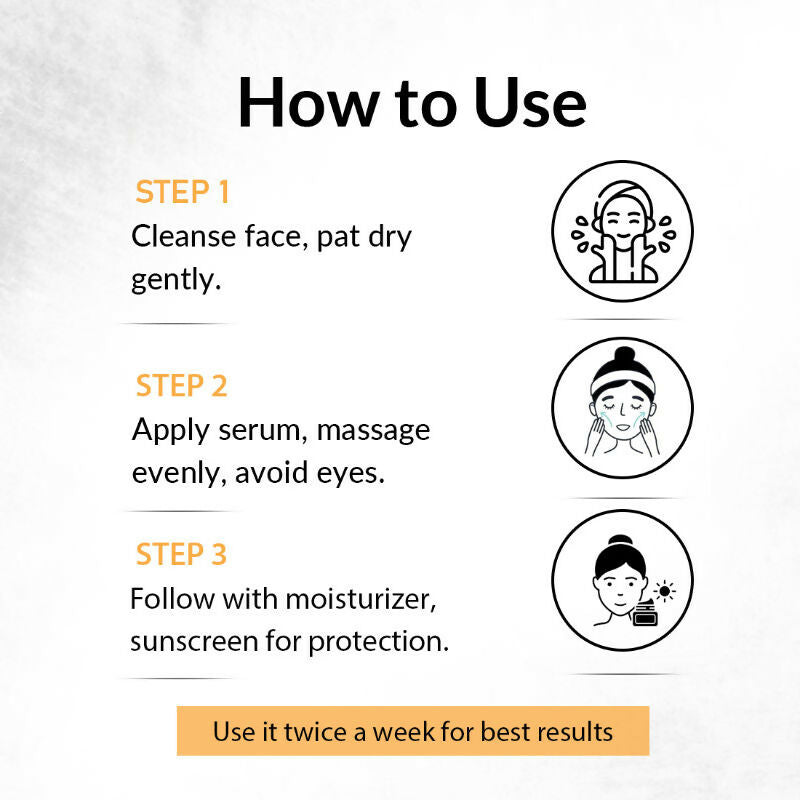 How to Use

STEP 1
Cleanse face, pat dry gently.

STEP 2
Apply serum, massage evenly, avoid eyes.

STEP 3
Follow with moisturizer, sunscreen for protection.

Use it twice a week for best results