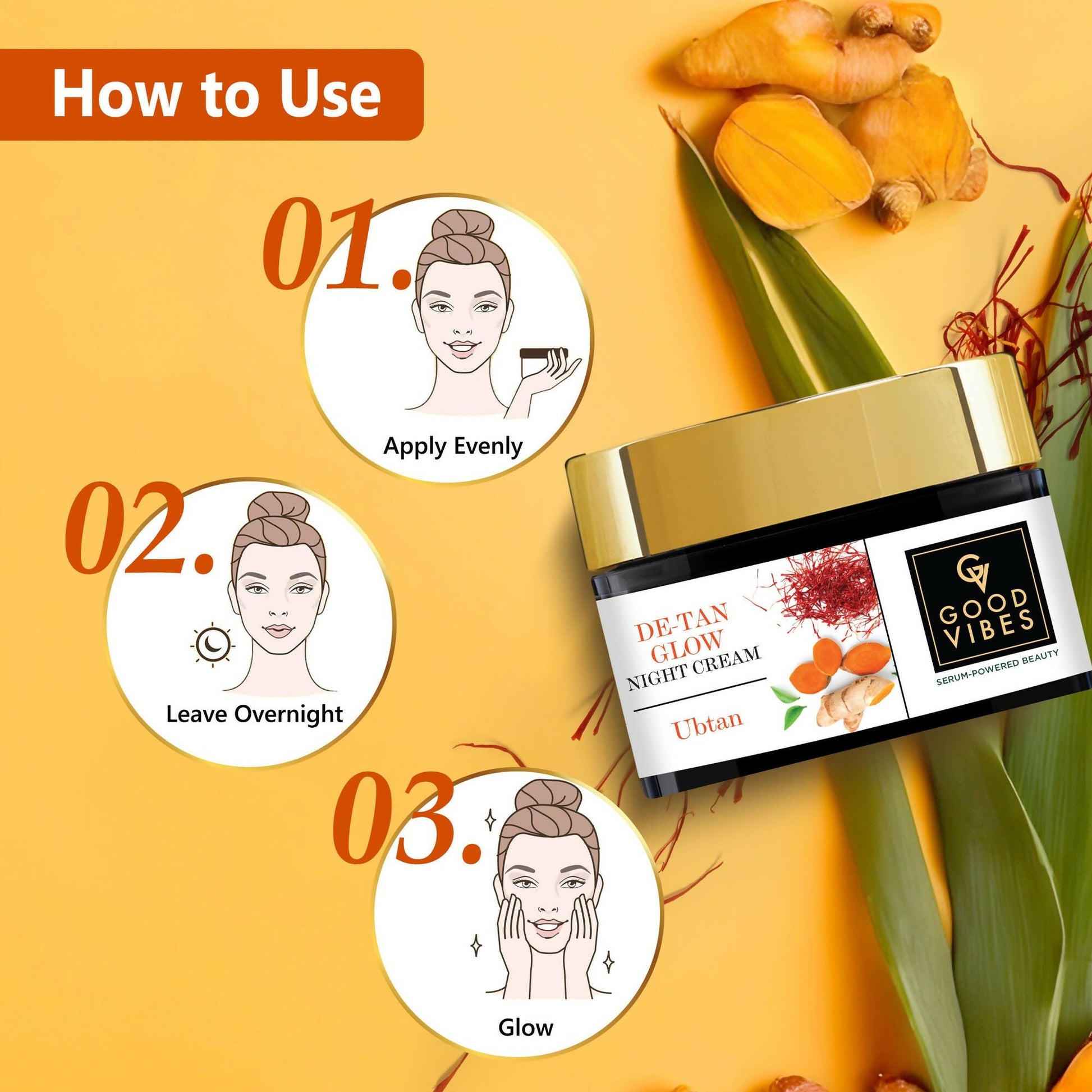 How to Use

01.

Apply Evenly

02.

Leave Overnight

03.

Glow

DE-TAN GLOW NIGHT CREAM

Ubtan

GV GOOD VIBES

SERUM-POWERED BEAUTY