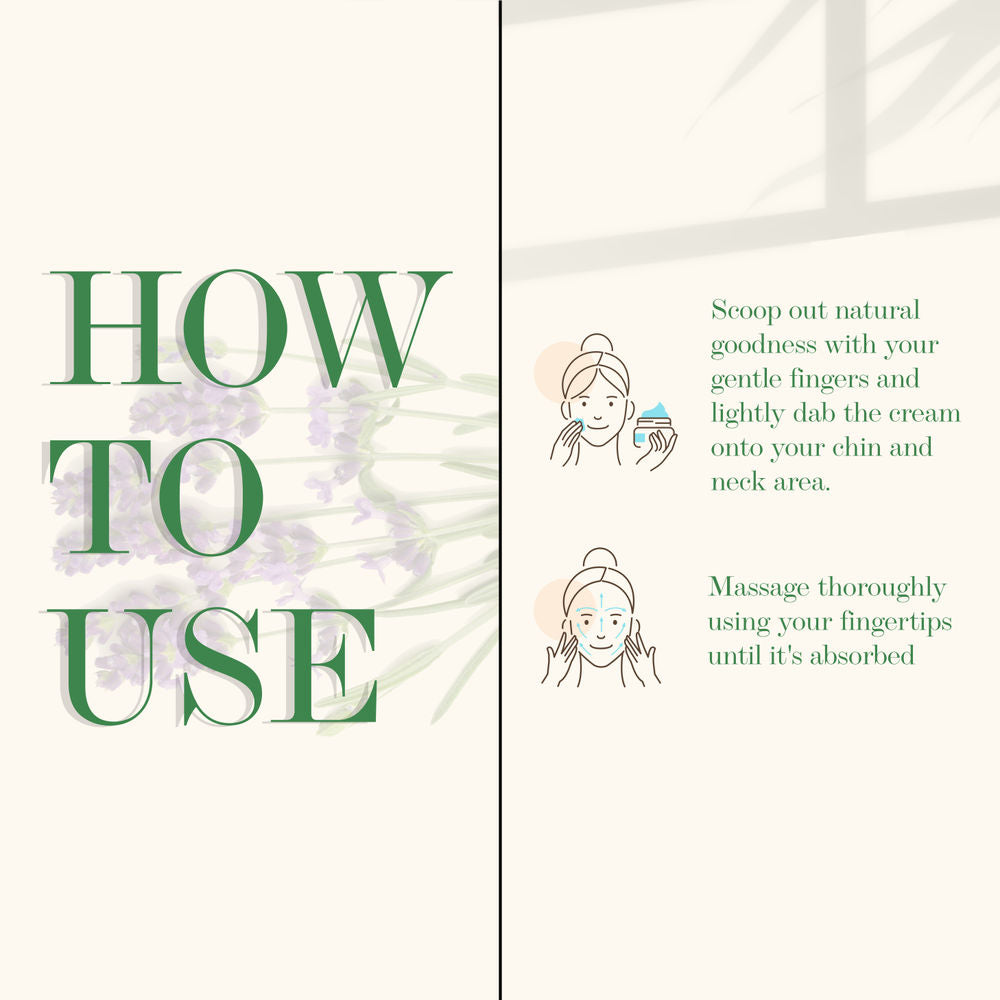 HOW TO USE

Scoop out natural goodness with your gentle fingers and lightly dab the cream onto your chin and neck area.

Massage thoroughly using your fingertips until it's absorbed