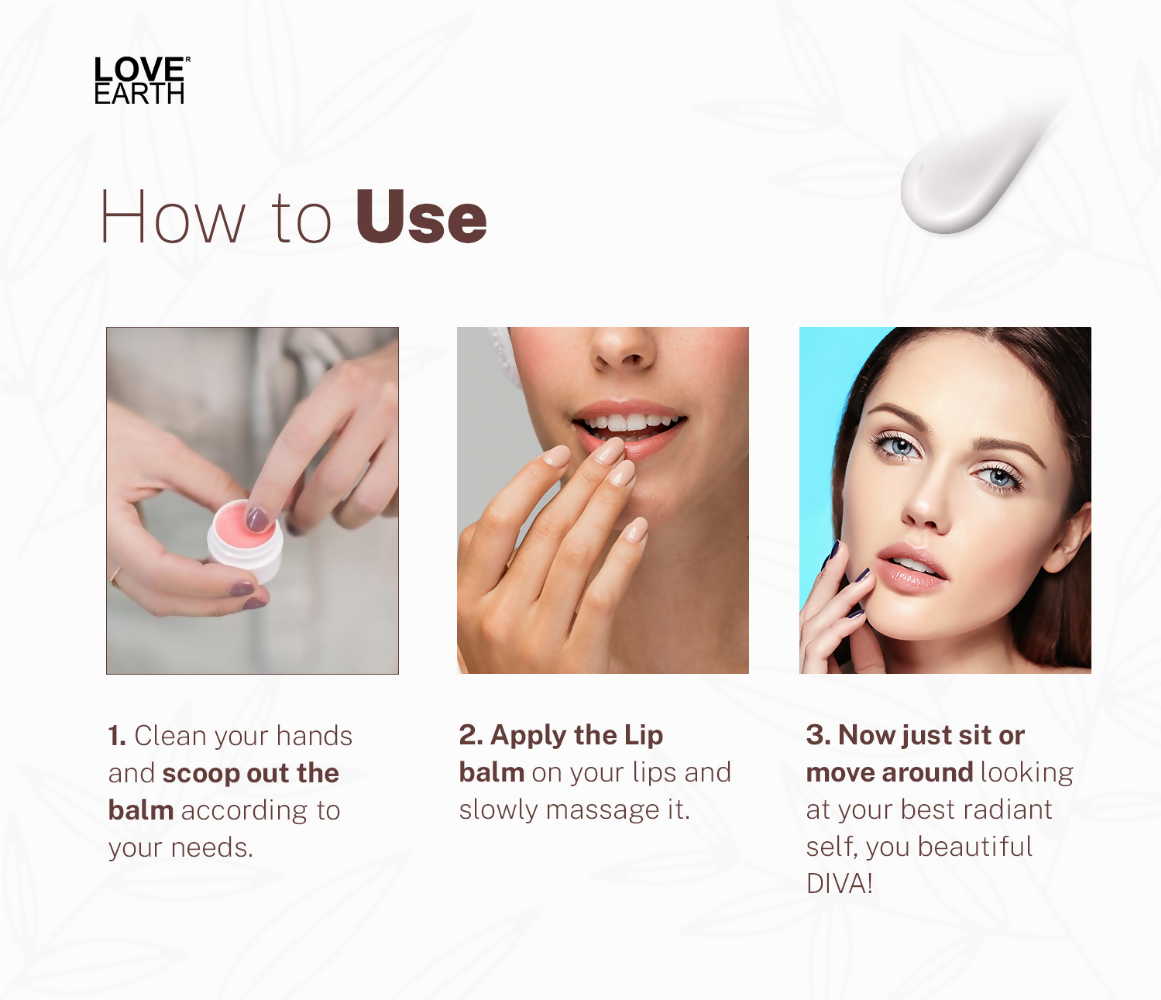 LOVE EARTH

How to Use

1. Clean your hands and scoop out the balm according to your needs.

2. Apply the Lip balm on your lips and slowly massage it.

3. Now just sit or move around looking at your best radiant self, you beautiful DIVA!