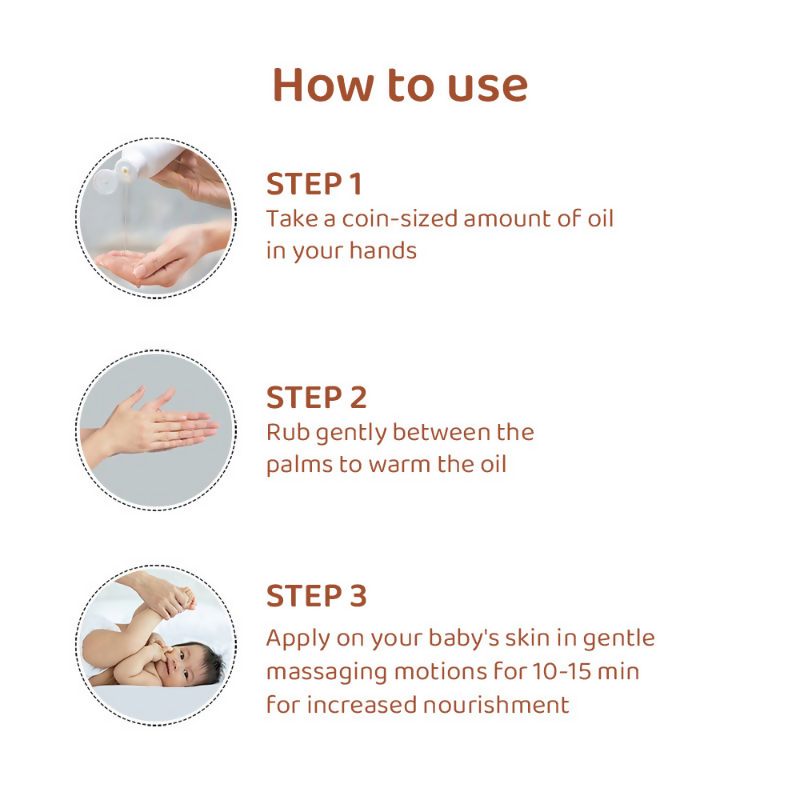 How to use

STEP 1
Take a coin-sized amount of oil in your hands

STEP 2
Rub gently between the palms to warm the oil

STEP 3
Apply on your baby's skin in gentle massaging motions for 10-15 min for increased nourishment