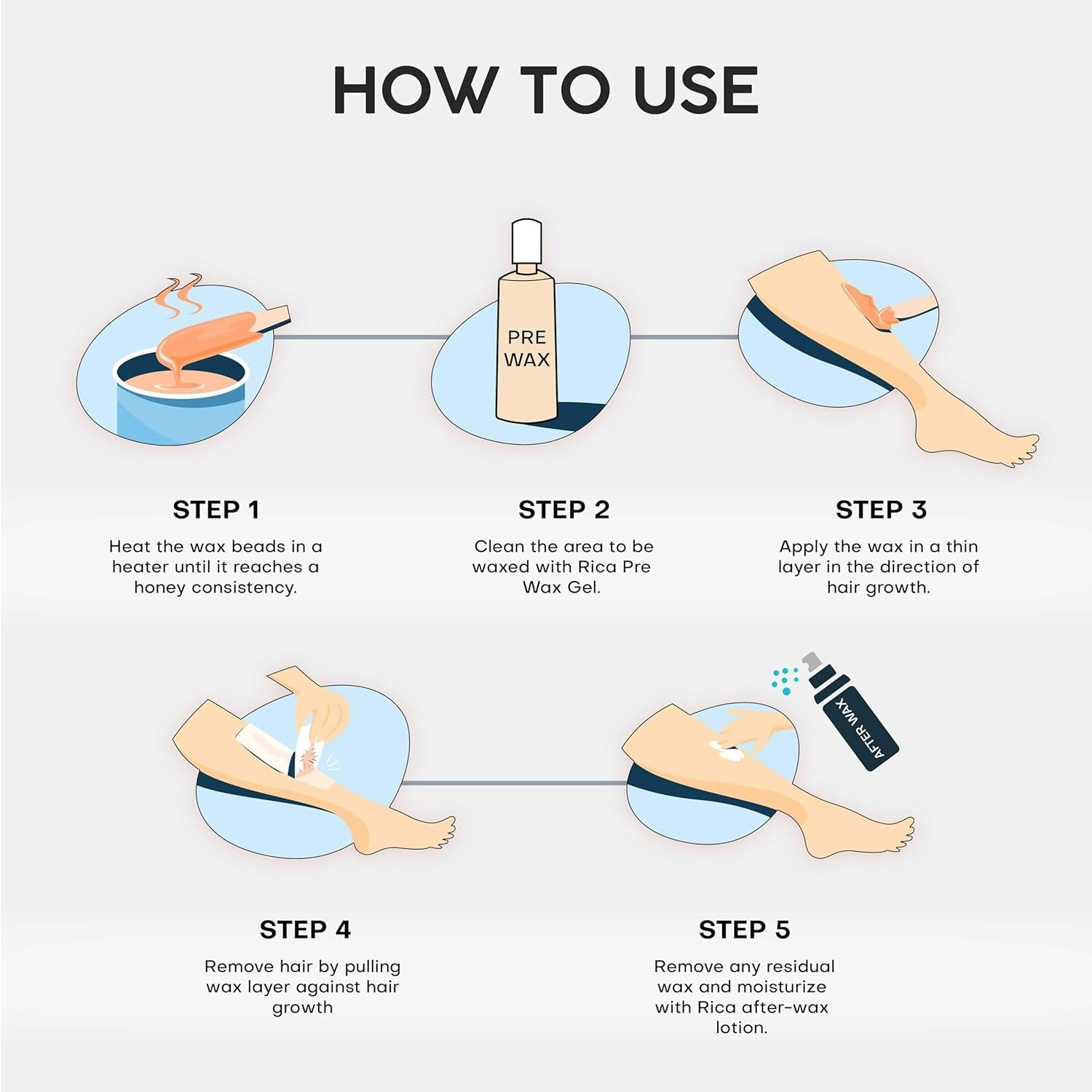 HOW TO USE

PRE WAX

STEP 1

Heat the wax beads in a heater until it reaches a honey consistency.

STEP 2

Clean the area to be waxed with Rica Pre Wax Gel.

STEP 3

Apply the wax in a thin layer in the direction of hair growth.

AFTER WAX

STEP 4

Remove hair by pulling wax layer against hair growth

STEP 5

Remove any residual wax and moisturize with Rica after-wax lotion.