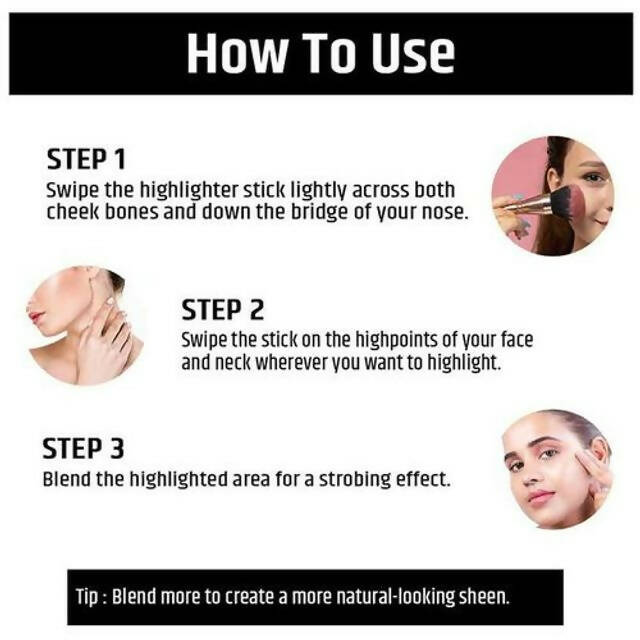 How To Use

STEP 1
Swipe the highlighter stick lightly across both cheek bones and down the bridge of your nose.

STEP 2
Swipe the stick on the highpoints of your face and neck wherever you want to highlight.

STEP 3
Blend the highlighted area for a strobing effect.

Tip : Blend more to create a more natural-looking sheen.