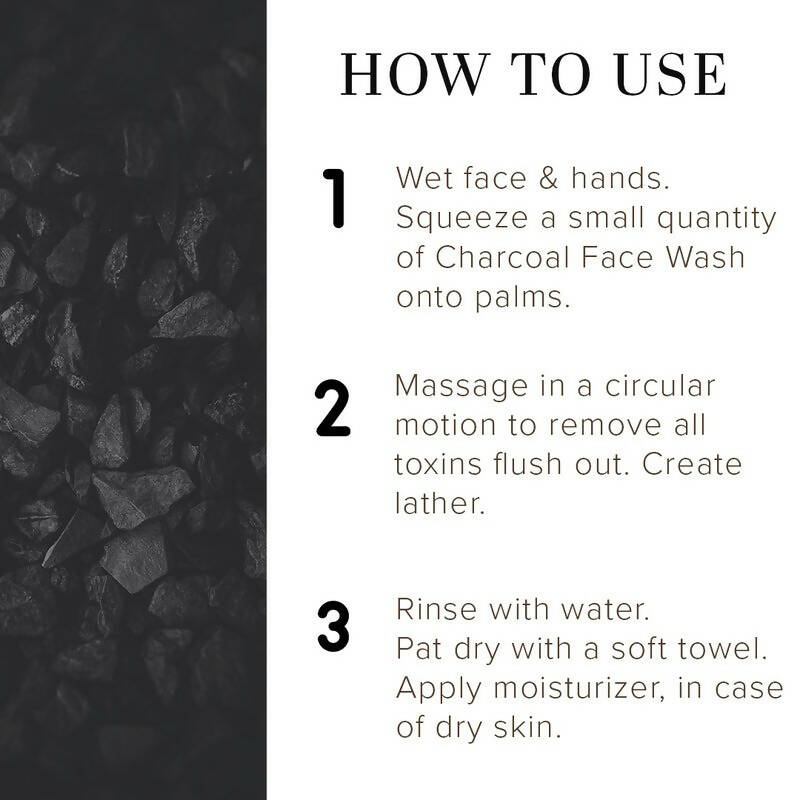 HOW TO USE

1 Wet face & hands. Squeeze a small quantity of Charcoal Face Wash onto palms.

2 Massage in a circular motion to remove all toxins flush out. Create lather.

3 Rinse with water. Pat dry with a soft towel. Apply moisturizer, in case of dry skin.