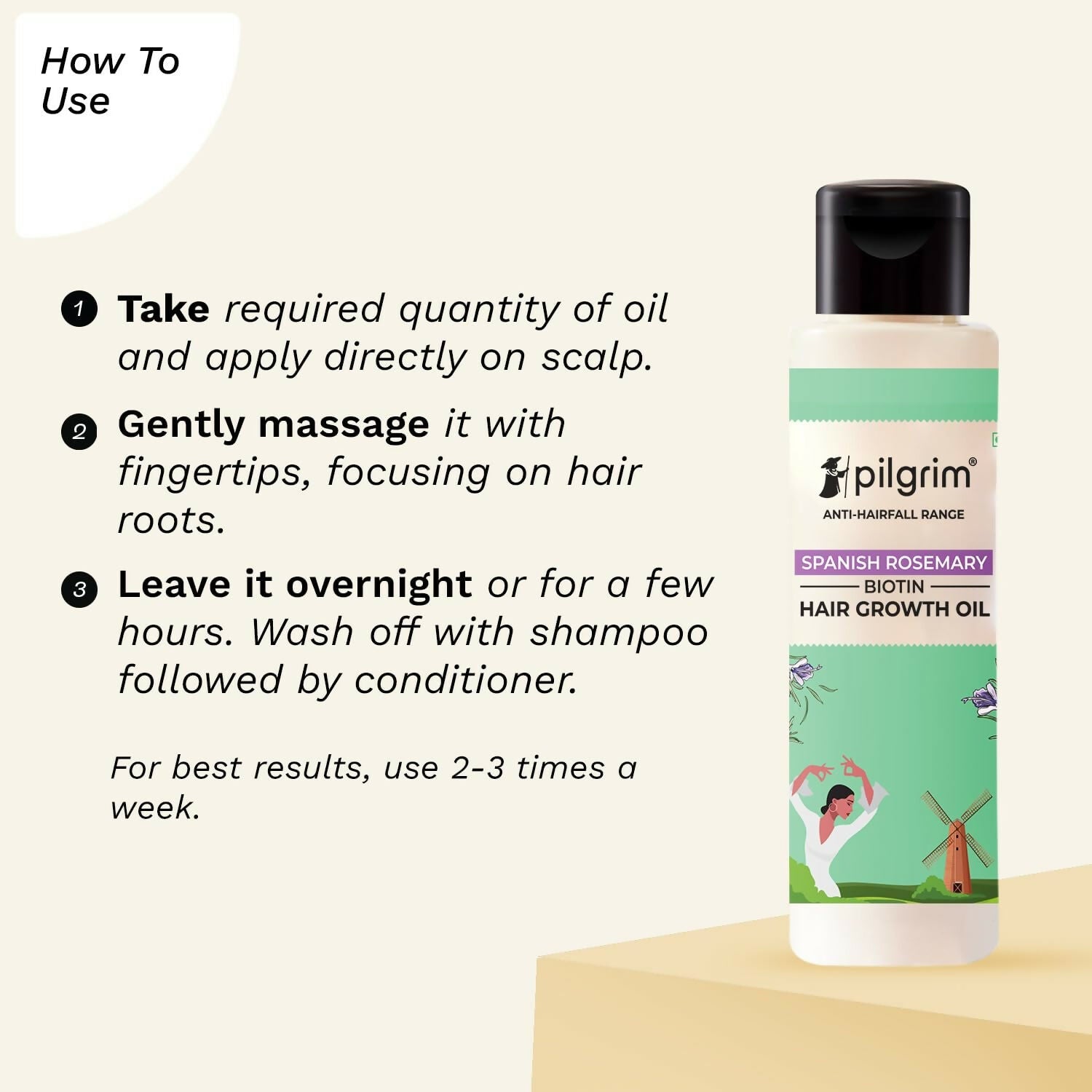 How To Use

1 Take required quantity of oil and apply directly on scalp.

2 Gently massage it with fingertips, focusing on hair roots.

3 Leave it overnight or for a few hours. Wash off with shampoo followed by conditioner.

For best results, use 2-3 times a week.

pilgrim®
ANTI-HAIRFALL RANGE
SPANISH ROSEMARY
BIOTIN
HAIR GROWTH OIL