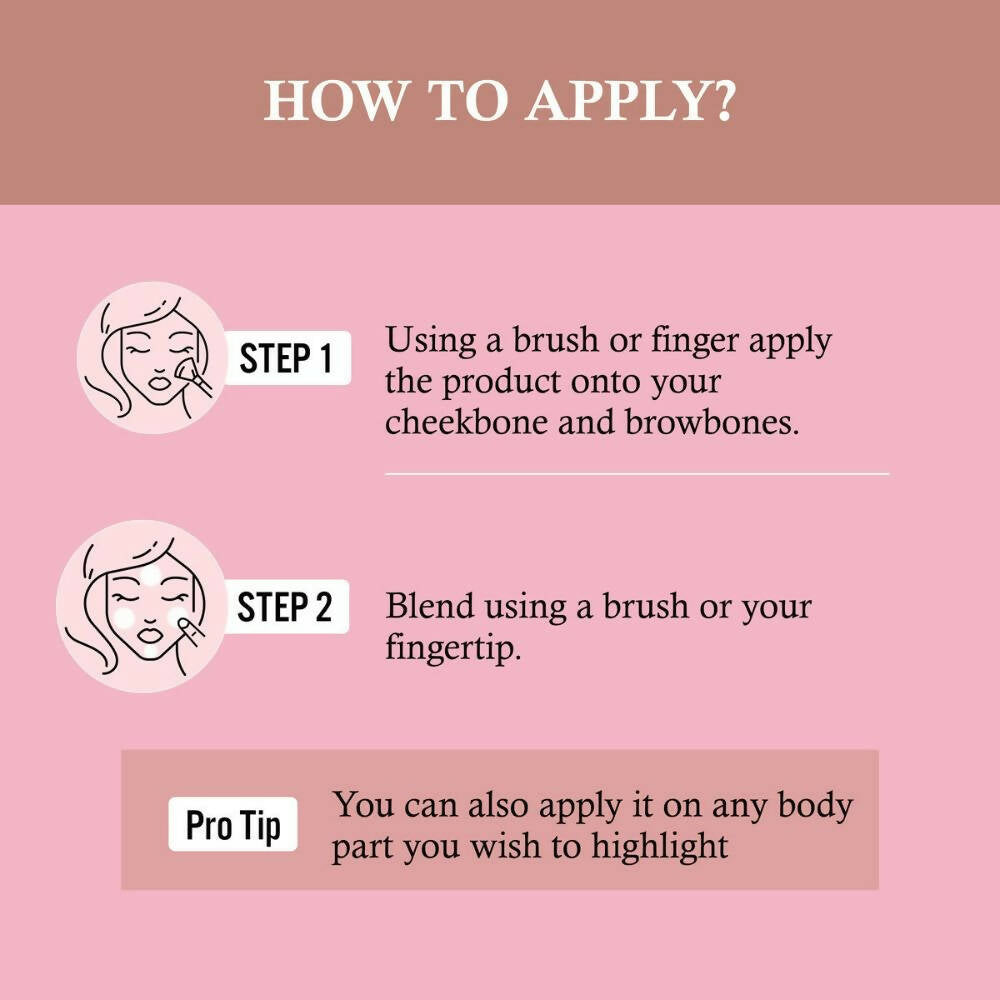 HOW TO APPLY?

STEP 1

Using a brush or finger apply the product onto your cheekbone and browbones.

STEP 2

Blend using a brush or your fingertip.

Pro Tip

You can also apply it on any body part you wish to highlight