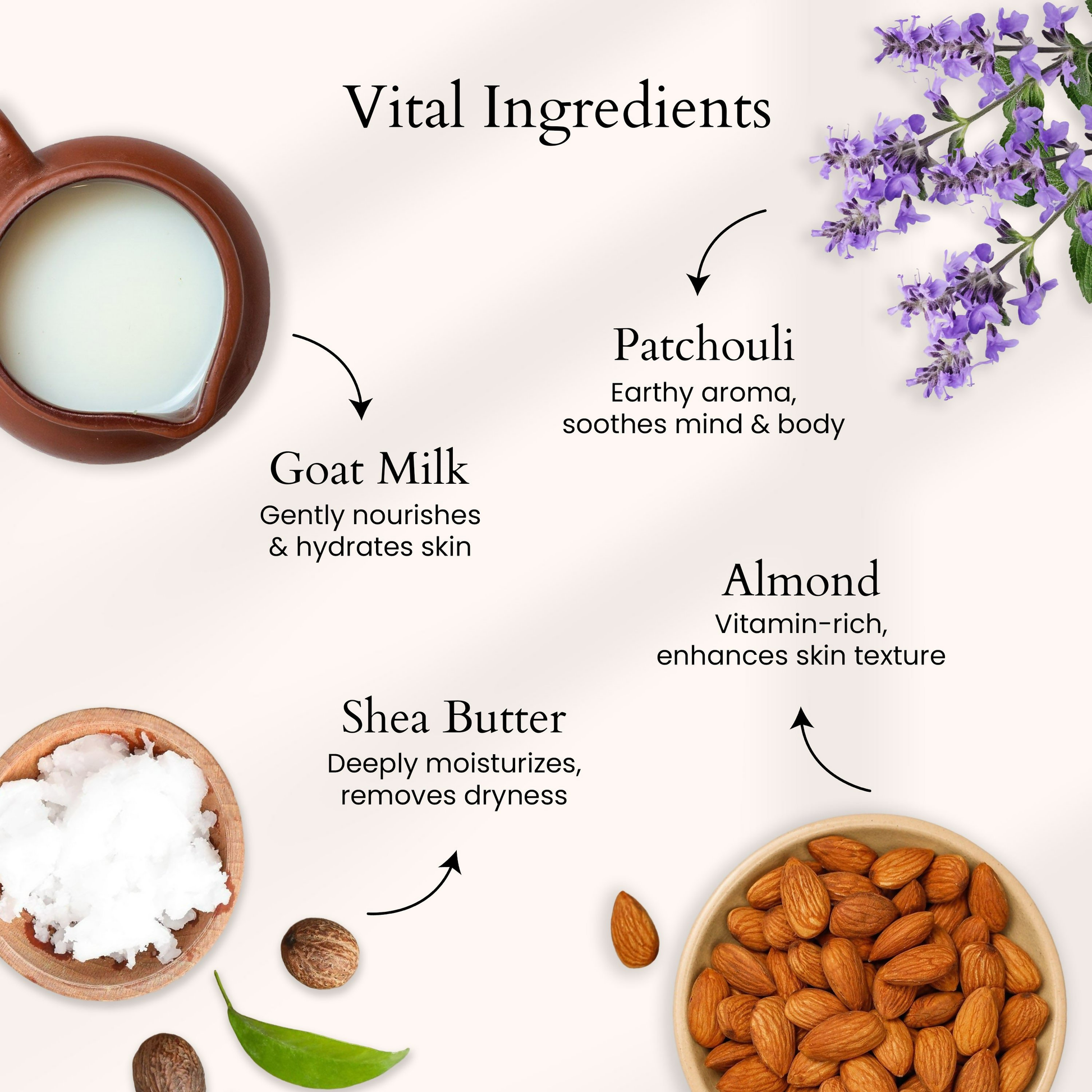 Vital Ingredients

Patchouli
Earthy aroma, soothes mind & body

Goat Milk
Gently nourishes & hydrates skin

Almond
Vitamin-rich, enhances skin texture

Shea Butter
Deeply moisturizes, removes dryness