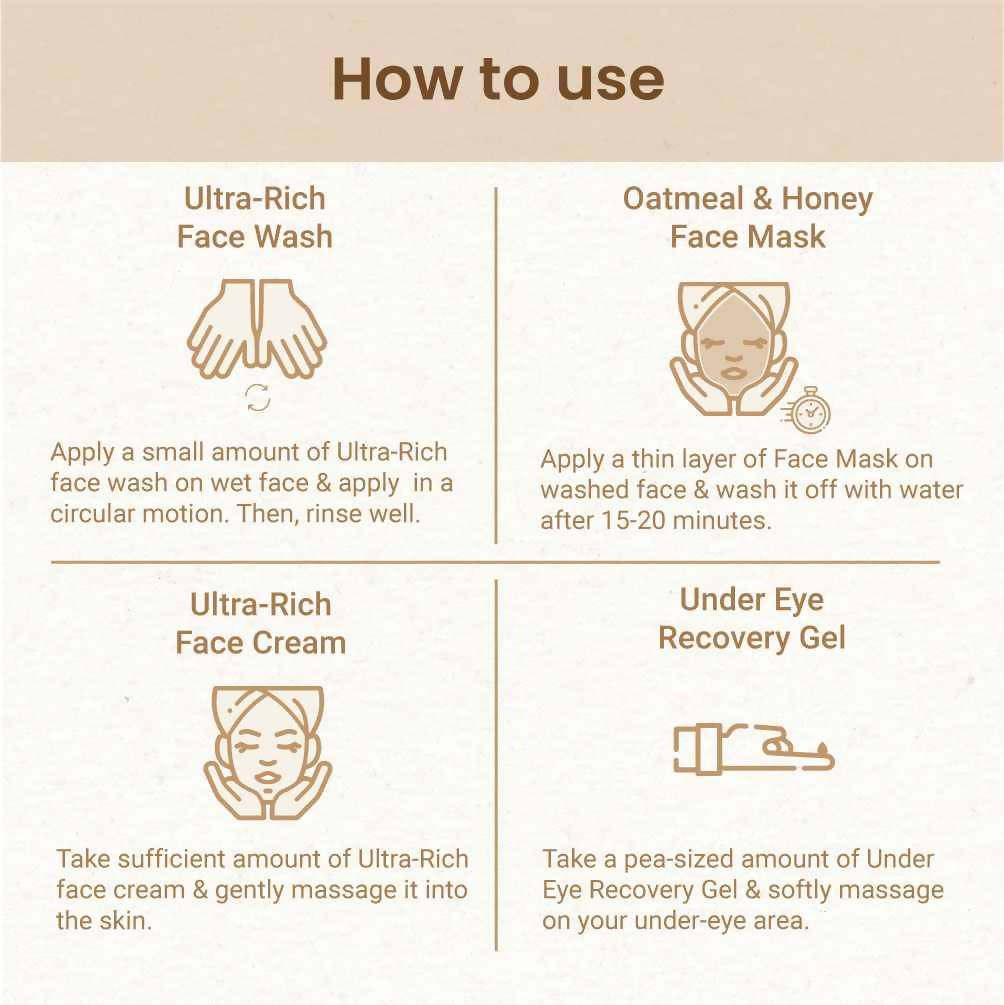 How to use

Ultra-Rich Face Wash

Apply a small amount of Ultra-Rich face wash on wet face & apply in a circular motion. Then, rinse well.

Oatmeal & Honey Face Mask

Apply a thin layer of Face Mask on washed face & wash it off with water after 15-20 minutes.

Ultra-Rich Face Cream

Take sufficient amount of Ultra-Rich face cream & gently massage it into the skin.

Under Eye Recovery Gel

Take a pea-sized amount of Under Eye Recovery Gel & softly massage on your under-eye area.