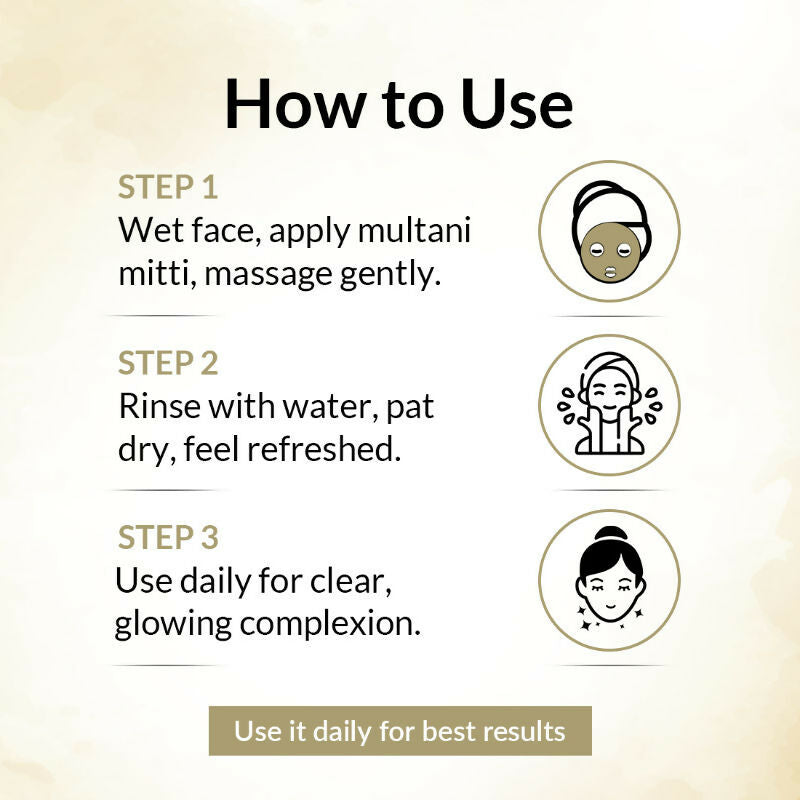 How to Use

STEP 1
Wet face, apply multani mitti, massage gently.

STEP 2
Rinse with water, pat dry, feel refreshed.

STEP 3
Use daily for clear, glowing complexion.

Use it daily for best results