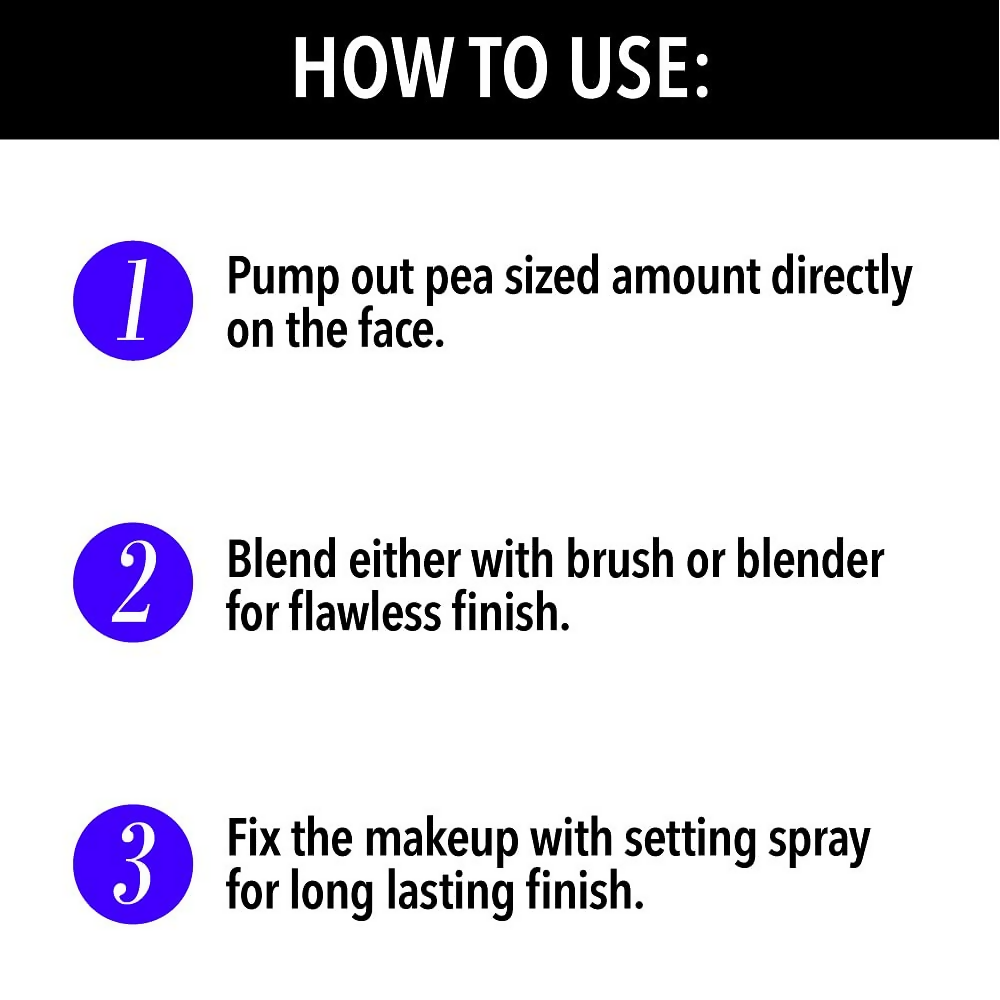 HOW TO USE:

1 Pump out pea sized amount directly on the face.

2 Blend either with brush or blender for flawless finish.

3 Fix the makeup with setting spray for long lasting finish.