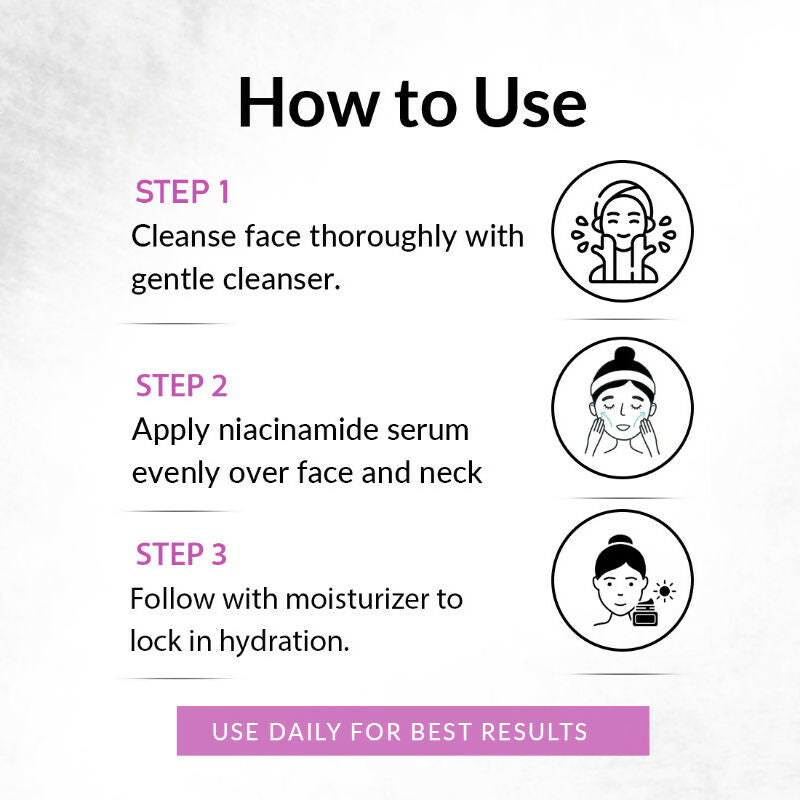 How to Use

STEP 1
Cleanse face thoroughly with gentle cleanser.

STEP 2
Apply niacinamide serum evenly over face and neck

STEP 3
Follow with moisturizer to lock in hydration.

USE DAILY FOR BEST RESULTS